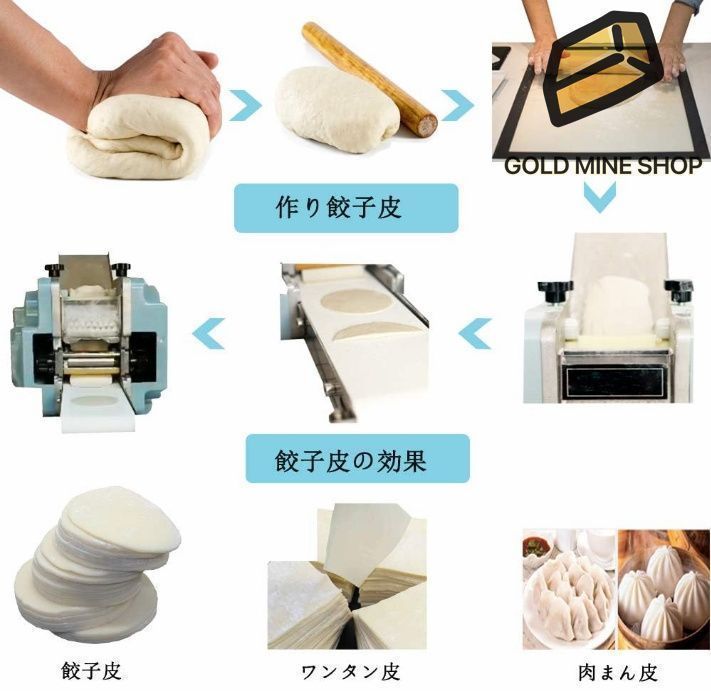 GOLD MINE SHOP

作り餃子皮

餃子皮の効果

餃子皮

ワンタン皮

肉まん皮