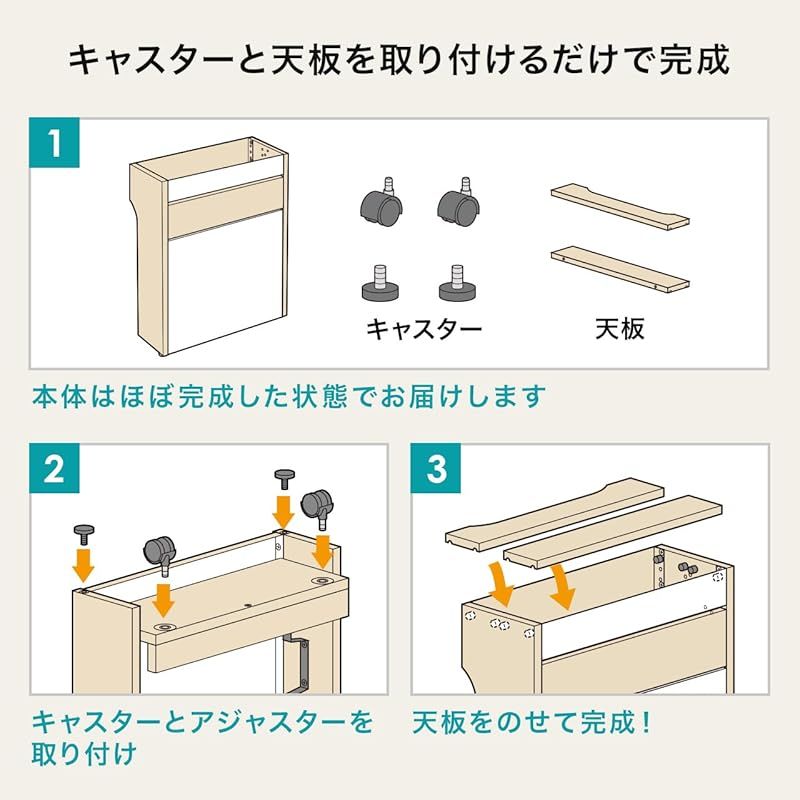 キャスターと天板を取り付けるだけで完成

1

キャスター

天板

本体はほぼ完成した状態でお届けします

2

キャスターとアジャスターを取り付け

3

天板をのせて完成！