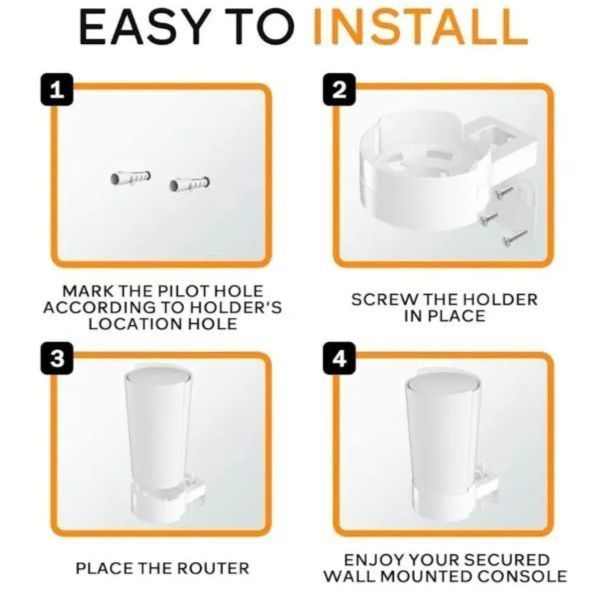 EASY TO INSTALL

1

MARK THE PILOT HOLE ACCORDING TO HOLDER'S LOCATION HOLE

2

SCREW THE HOLDER IN PLACE

3

PLACE THE ROUTER

4

ENJOY YOUR SECURED WALL MOUNTED CONSOLE