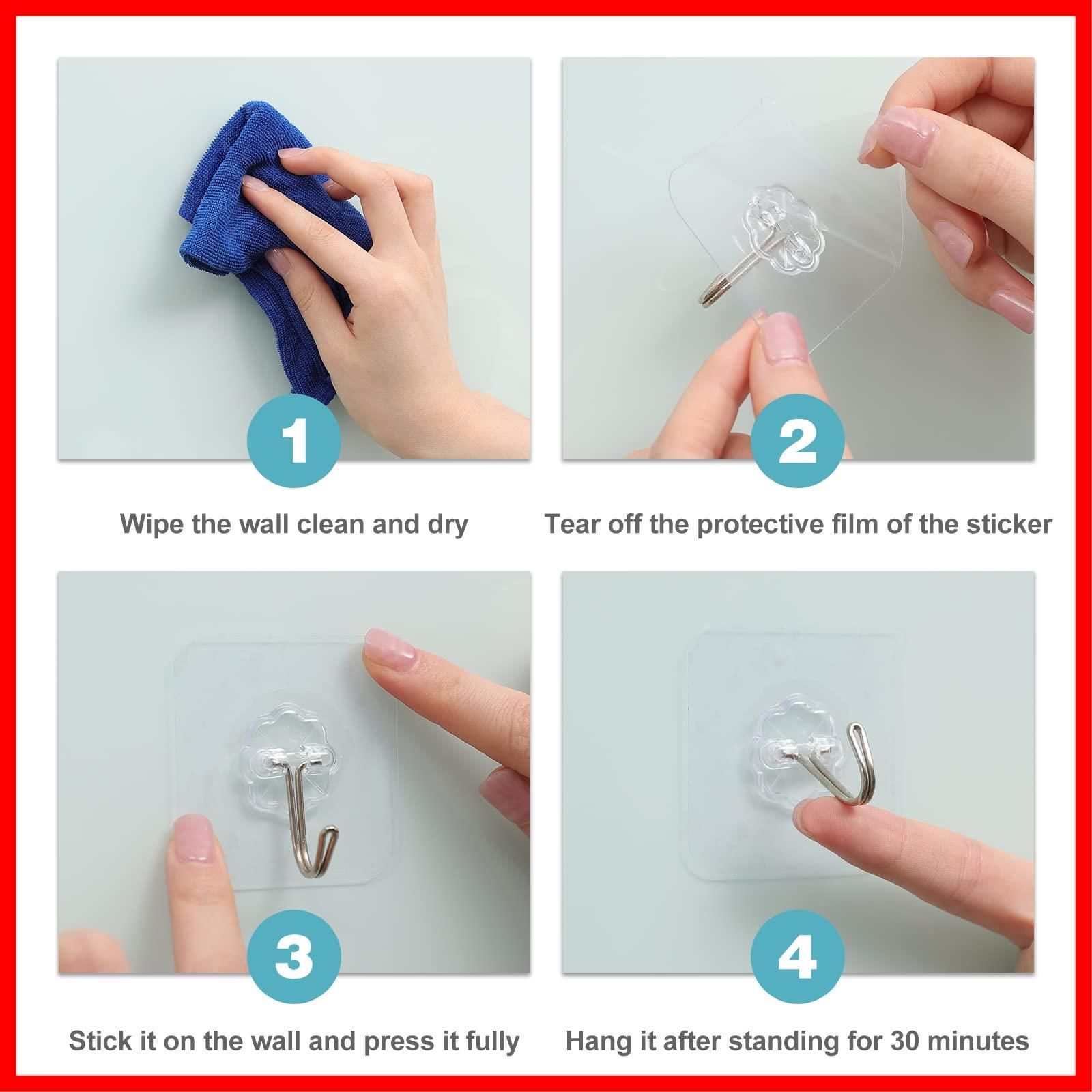 1

Wipe the wall clean and dry

2

Tear off the protective film of the sticker

3

Stick it on the wall and press it fully

4

Hang it after standing for 30 minutes