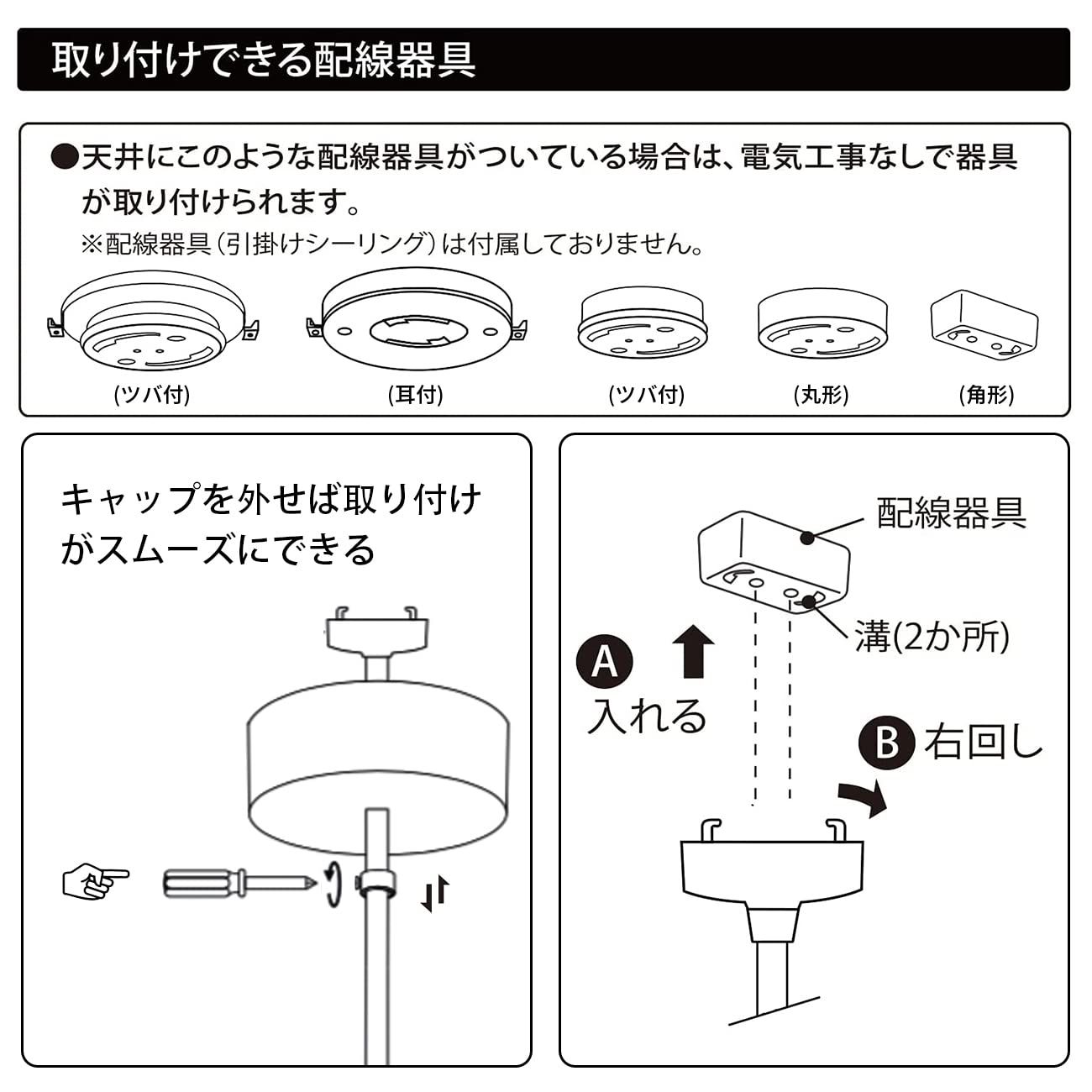 取り付けできる配線器具

●天井にこのような配線器具がついている場合は、電気工事なしで器具が取り付けられます。
※配線器具（引掛けシーリング）は付属しておりません。

(ツバ付)
(耳付)
(ツバ付)
(丸形)
(角形)

キャップを外せば取り付けがスムーズにできる

配線器具
溝(2か所)
A
入れる
B 右回し