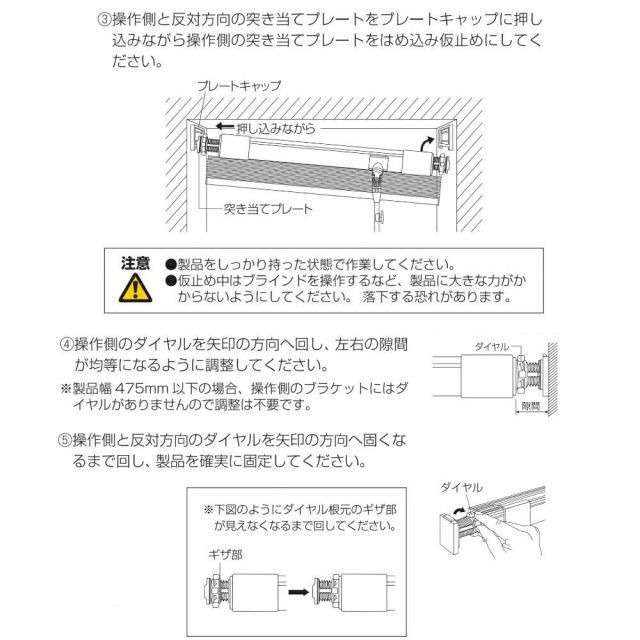 ③操作側と反対方向の突き当てプレートをプレートキャップに押し込みながら操作側の突き当てプレートをはめ込み仮止めにしてください。

プレートキャップ

押し込みながら

突き当てプレート

注意
●製品をしっかり持った状態で作業してください。
●仮止め中はブラインドを操作するなど、製品に大きな力がかからないようにしてください。 落下する恐れがあります。

④操作側のダイヤルを矢印の方向へ回し、左右の隙間が均等になるように調整してください。
※製品幅 475mm 以下の場合、操作側のブラケットにはダイヤルがありませんので調整は不要です。

ダイヤル

隙間

⑤操作側と反対方向のダイヤルを矢印の方向へ固くなるまで回し、製品を確実に固定してください。

※下図のようにダイヤル根元のギザ部が見えなくなるまで回してください。

ギザ部

ダイヤル