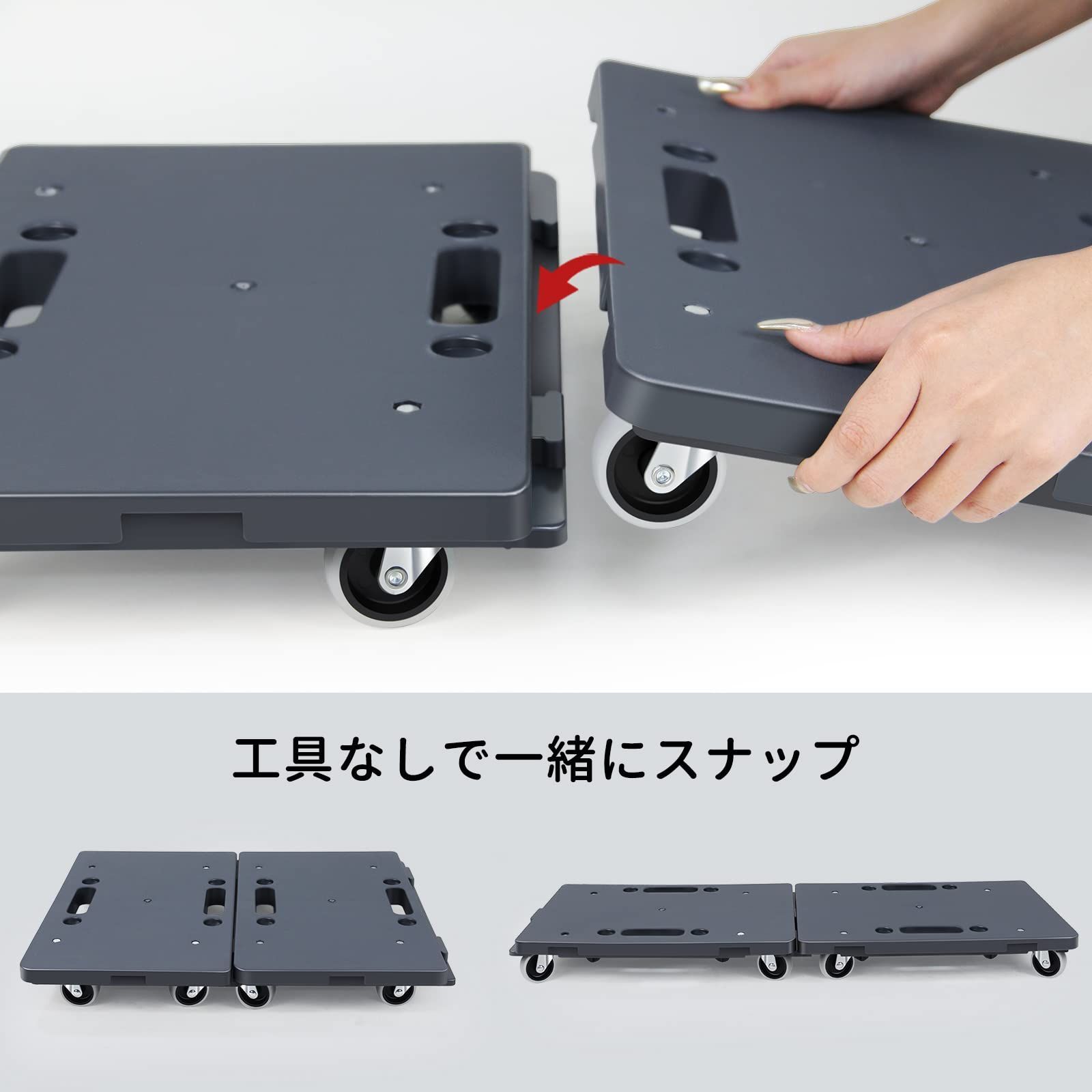 工具なしで一緒にスナップ