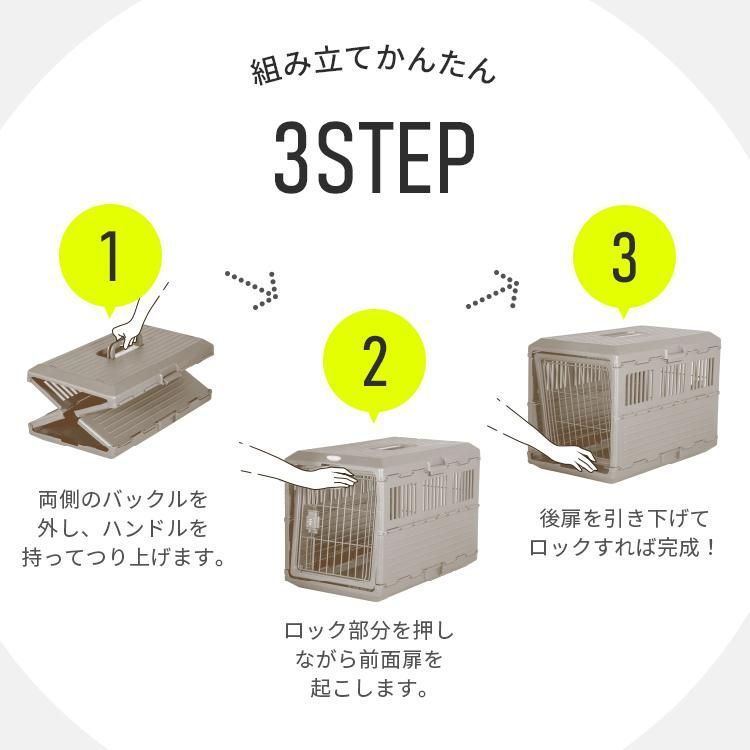 組み立てかんたん

3STEP

1

両側のバックルを外し、ハンドルを持ってつり上げます。

2

ロック部分を押しながら前面扉を起こします。

3

後扉を引き下げてロックすれば完成！