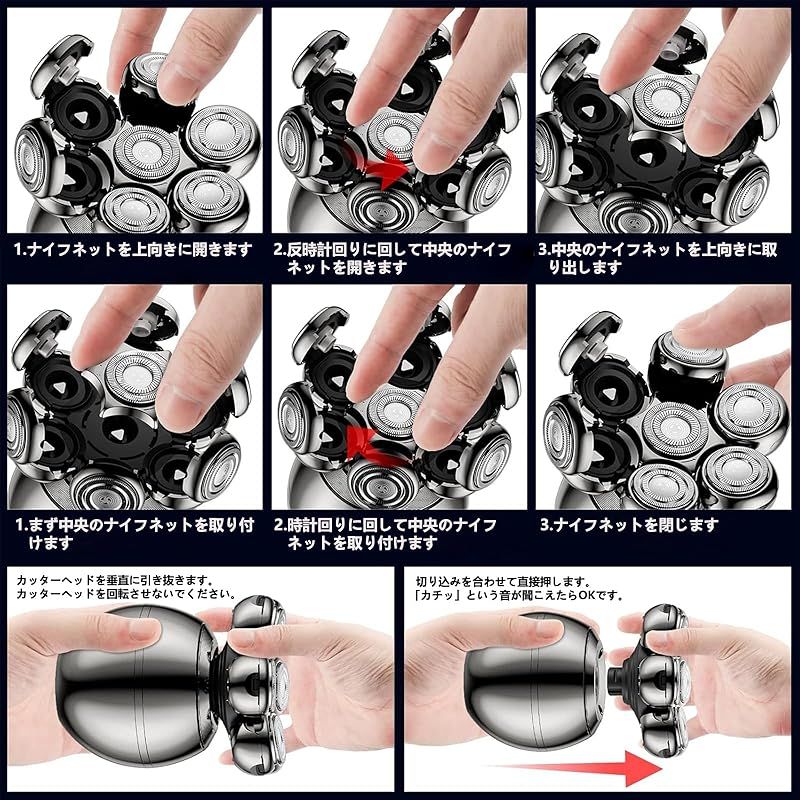 1.ナイフネットを上向きに開きます

2.反時計回りに回して中央のナイフネットを開きます

3.中央のナイフネットを上向きに取り出します

1.まず中央のナイフネットを取り付けます

2.時計回りに回して中央のナイフネットを取り付けます

3.ナイフネットを閉じます

カッターヘッドを垂直に引き抜きます。
カッターヘッドを回転させないでください。

切り込みを合わせて直接押します。
「カチッ」という音が聞こえたらOKです。