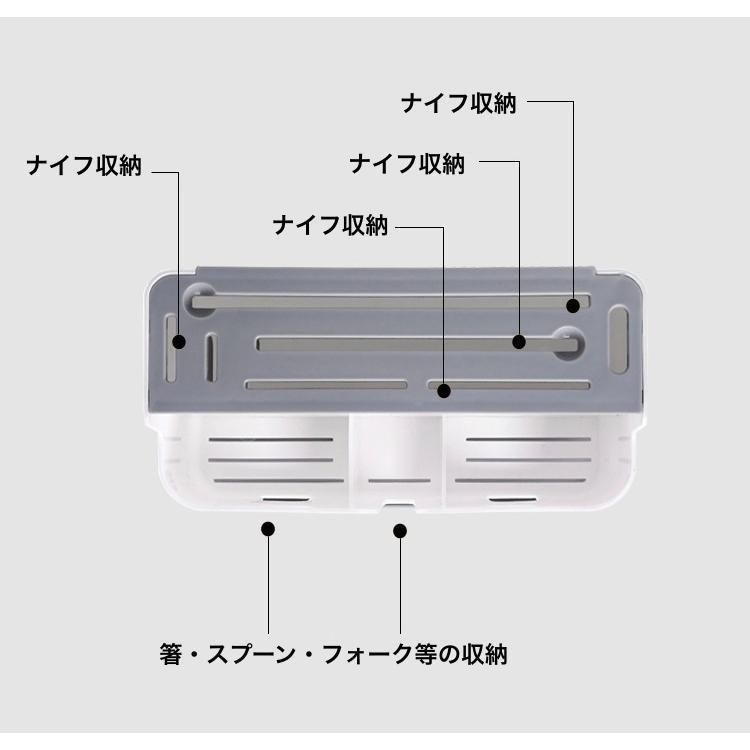 ナイフ収納

ナイフ収納

ナイフ収納

ナイフ収納

箸・スプーン・フォーク等の収納