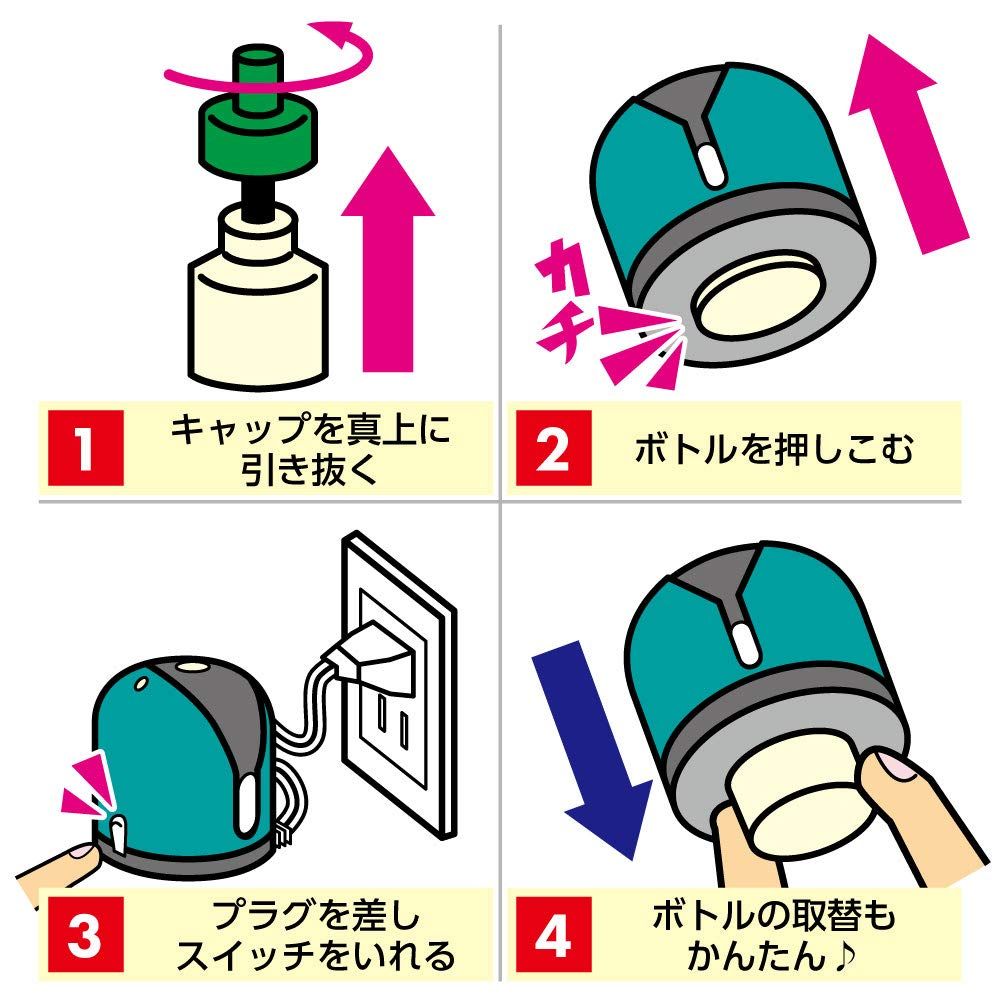 1 キャップを真上に引き抜く

カチ

2 ボトルを押しこむ

3 プラグを差しスイッチをいれる

4 ボトルの取替もかんたん♪