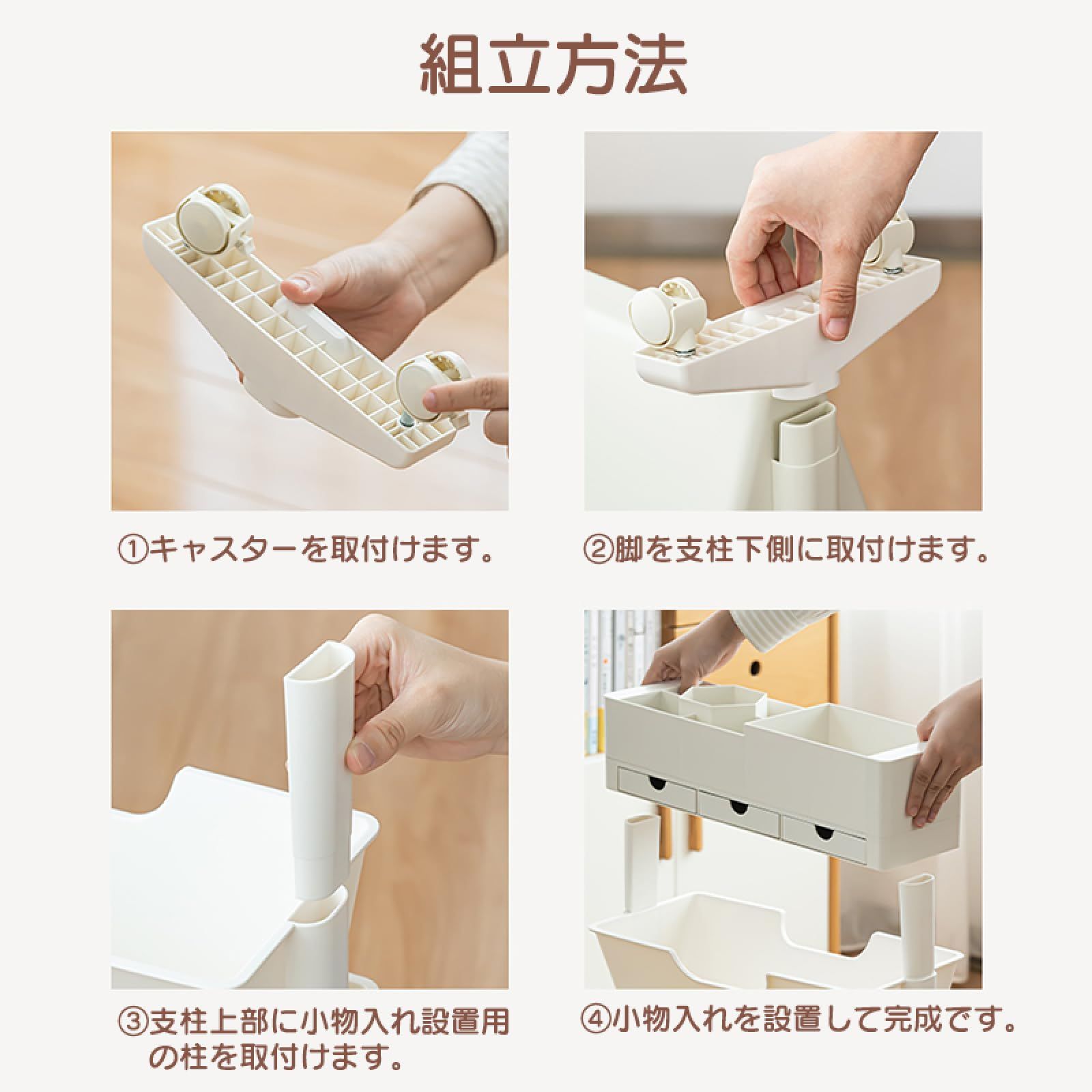 組立方法

①キャスターを取付けます。

②脚を支柱下側に取付けます。

③支柱上部に小物入れ設置用の柱を取付けます。

④小物入れを設置して完成です。