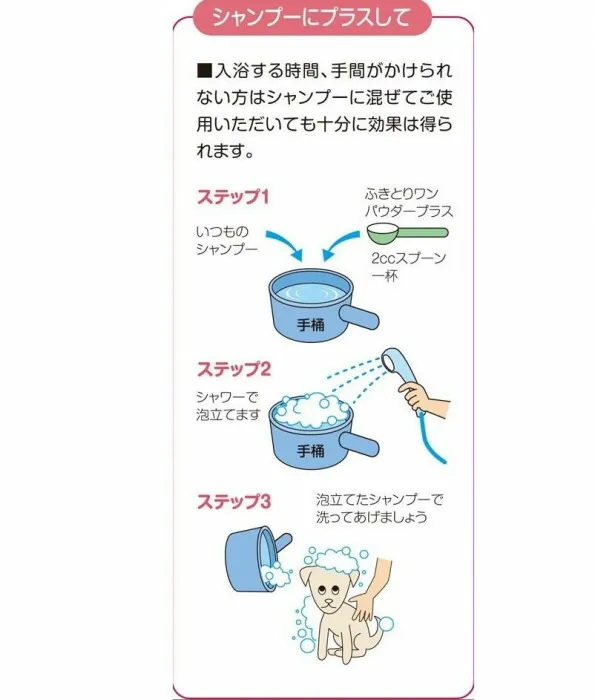 シャンプーにプラスして

■入浴する時間、手間がかけられない方はシャンプーに混ぜてご使用いただいても十分に効果は得られます。

ステップ1

いつものシャンプー

ふきとりワンパウダープラス

2ccスプーン一杯

手桶

ステップ2

シャワーで泡立てます

手桶

ステップ3

泡立てたシャンプーで洗ってあげましょう