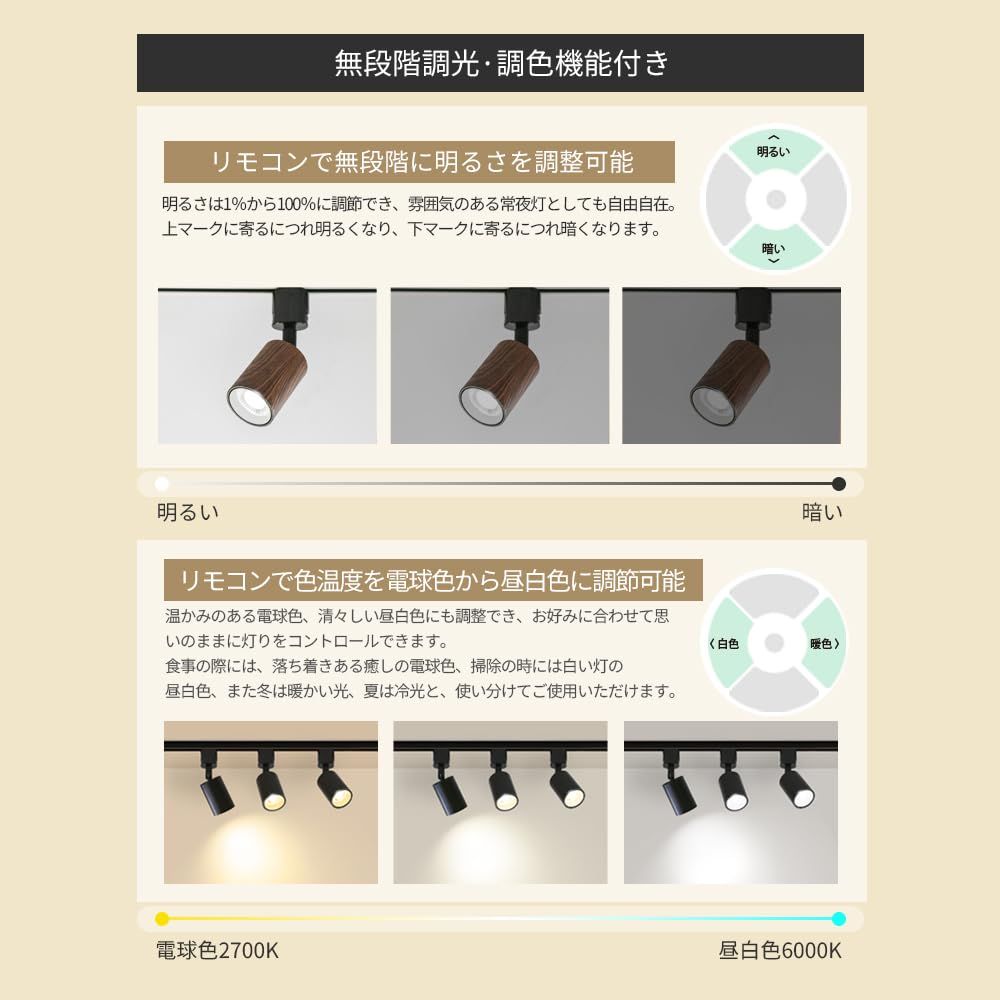 無段階調光·調色機能付き

リモコンで無段階に明るさを調整可能

明るさは1%から100%に調節でき、雰囲気のある常夜灯としても自由自在。上マークに寄るにつれ明るくなり、下マークに寄るにつれ暗くなります。

明るい
暗い

明るい
暗い

リモコンで色温度を電球色から昼白色に調節可能

温かみのある電球色、清々しい昼白色にも調整でき、お好みに合わせて思いのままに灯りをコントロールできます。
食事の際には、落ち着きある癒しの電球色、掃除の時には白い灯の昼白色、また冬は暖かい光、夏は冷光と、使い分けてご使用いただけます。

白色
暖色

電球色2700K
昼白色6000K