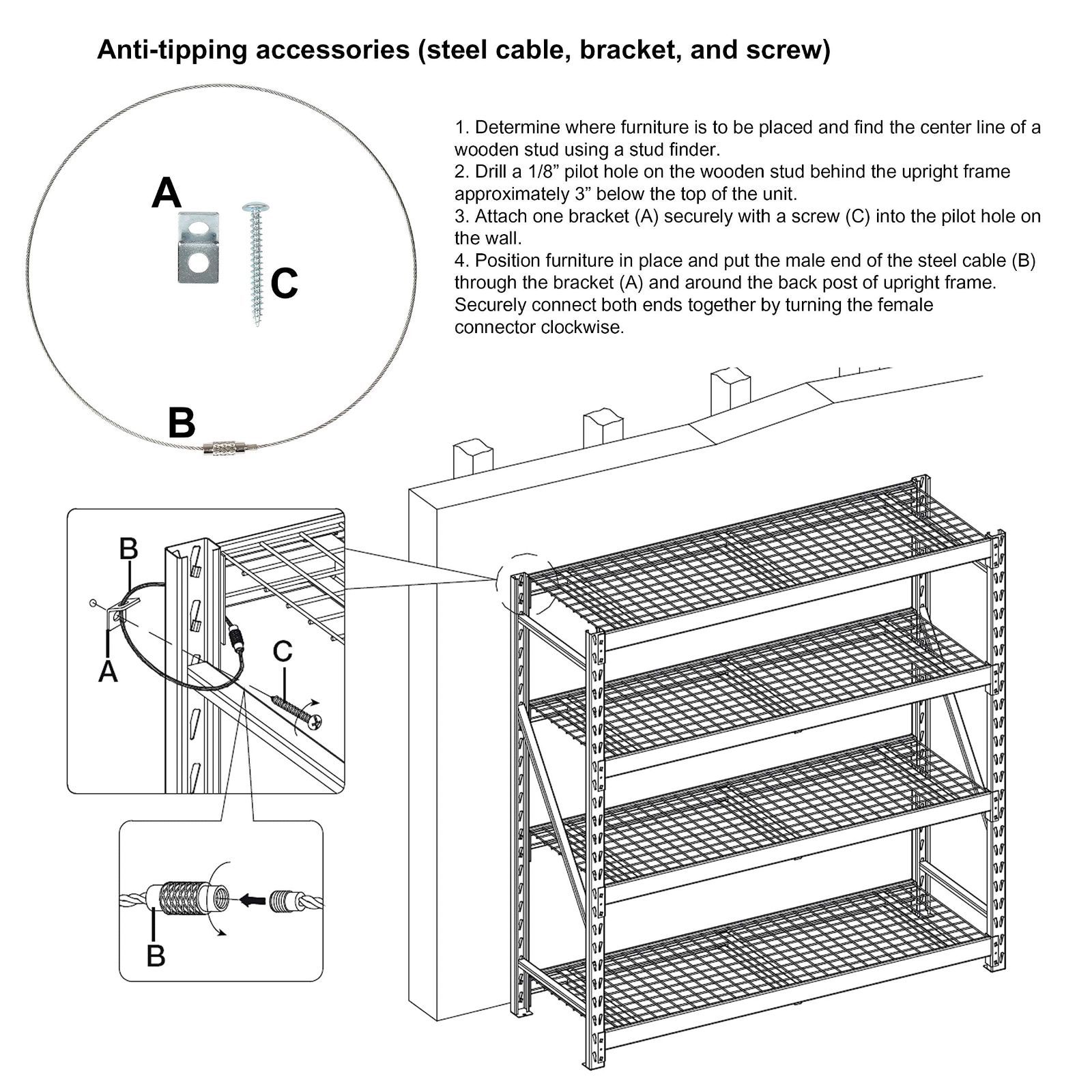 Anti-tipping accessories (steel cable, bracket, and screw)

A

C

B

1. Determine where furniture is to be placed and find the center line of a wooden stud using a stud finder.
2. Drill a 1/8” pilot hole on the wooden stud behind the upright frame approximately 3” below the top of the unit.
3. Attach one bracket (A) securely with a screw (C) into the pilot hole on the wall.
4. Position furniture in place and put the male end of the steel cable (B) through the bracket (A) and around the back post of upright frame. Securely connect both ends together by turning the female connector clockwise.

B

A

C

B