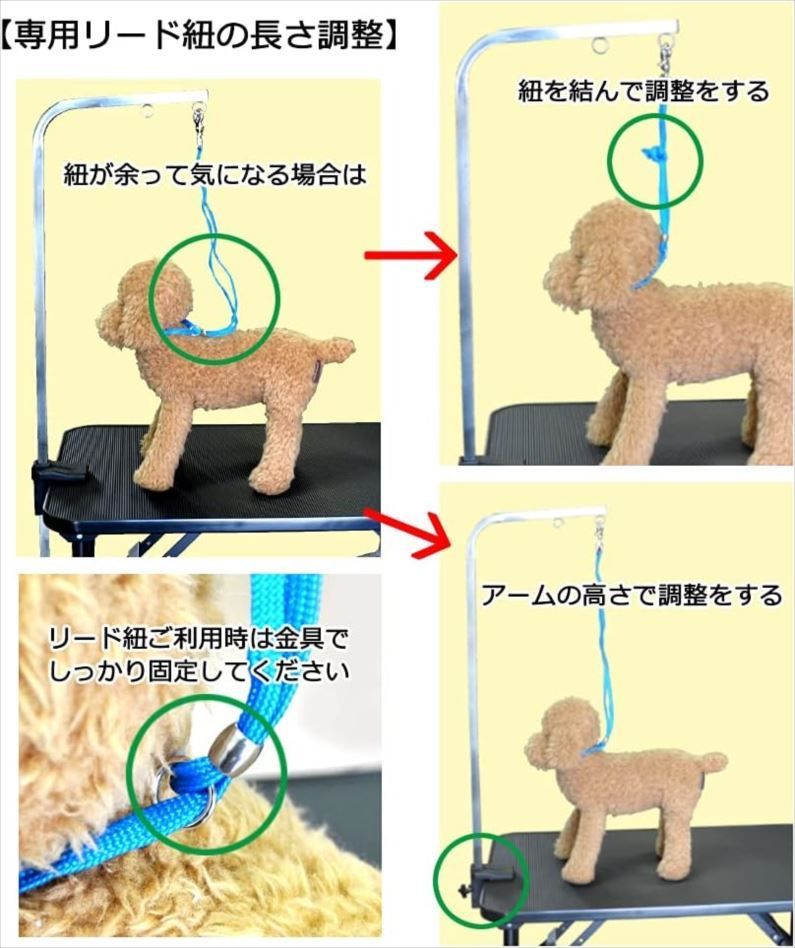 【専用リード紐の長さ調整】

紐が余って気になる場合は

紐を結んで調整をする

アームの高さで調整をする

リード紐ご利用時は金具でしっかり固定してください