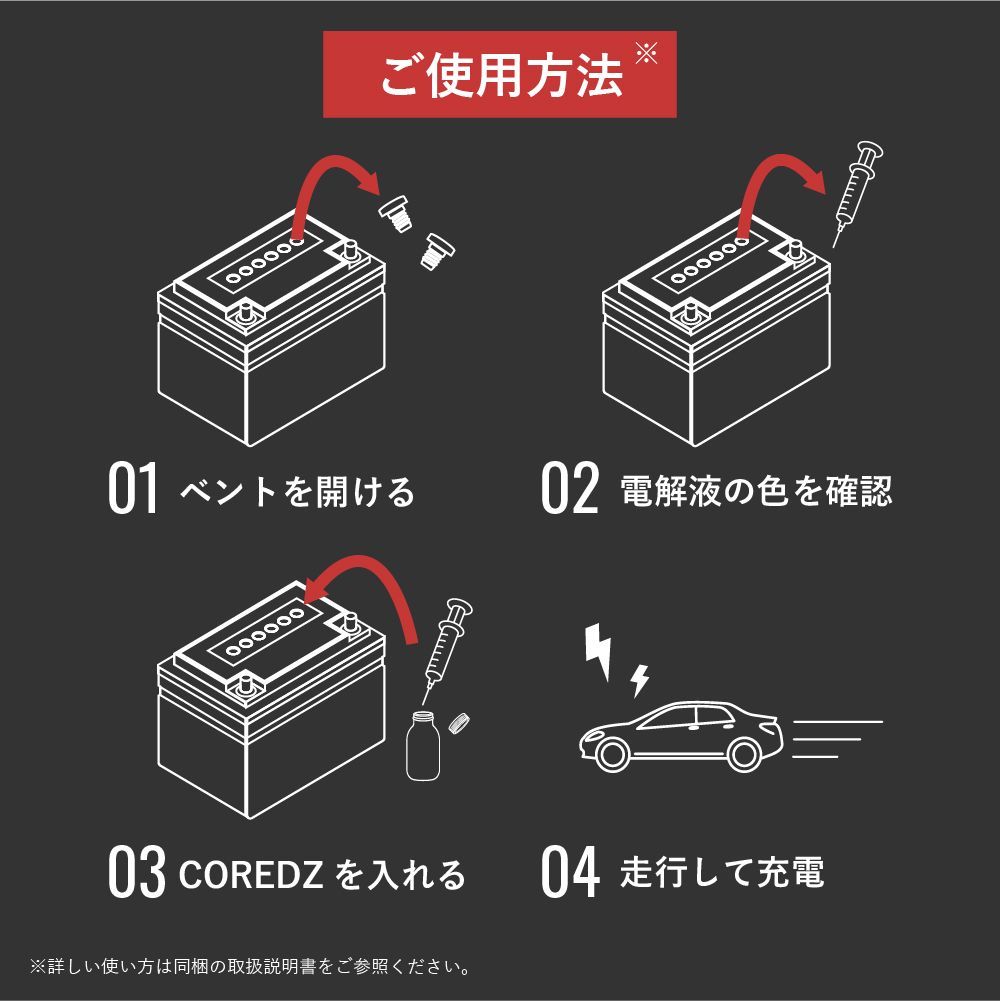 ご使用方法※

01 ベントを開ける

02 電解液の色を確認

03 COREDZ を入れる

04 走行して充電

※詳しい使い方は同梱の取扱説明書をご参照ください。