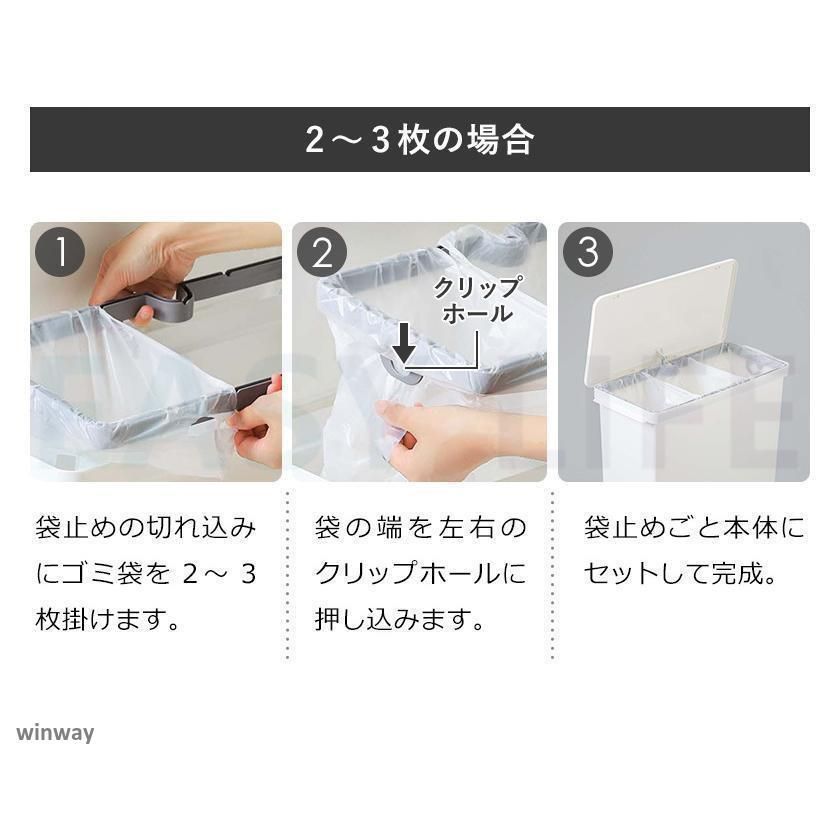 2～3枚の場合

1

2

クリップホール

3

袋止めの切れ込みにゴミ袋を 2～ 3 枚掛けます。

袋の端を左右のクリップホールに押し込みます。

袋止めごと本体にセットして完成。

winway