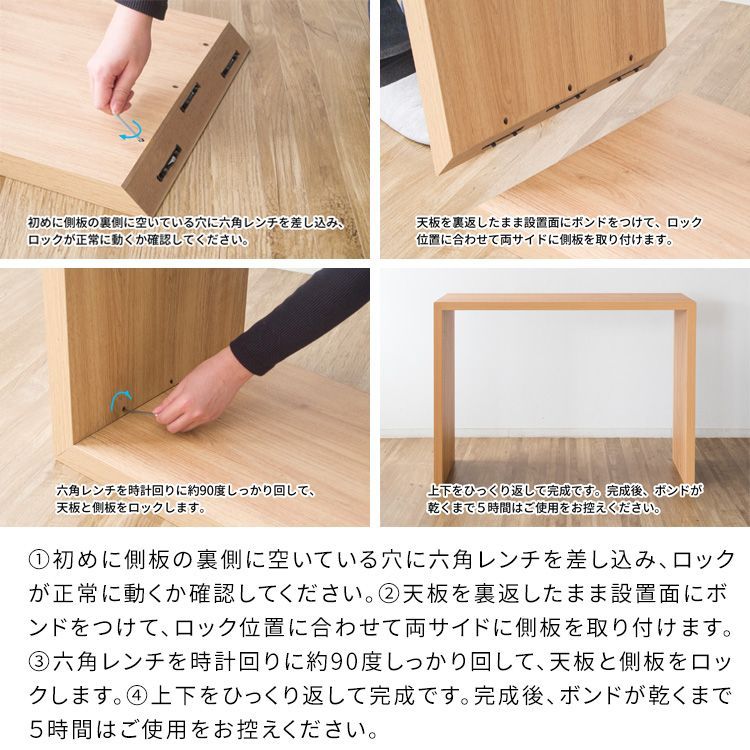 初めに側板の裏側に空いている穴に六角レンチを差し込み、ロックが正常に動くか確認してください。

天板を裏返したまま設置面にボンドをつけて、ロック位置に合わせて両サイドに側板を取り付けます。

六角レンチを時計回りに約90度しっかり回して、天板と側板をロックします。

上下をひっくり返して完成です。完成後、ボンドが乾くまで５時間はご使用をお控えください。

①初めに側板の裏側に空いている穴に六角レンチを差し込み、ロックが正常に動くか確認してください。②天板を裏返したまま設置面にボンドをつけて、ロック位置に合わせて両サイドに側板を取り付けます。③六角レンチを時計回りに約90度しっかり回して、天板と側板をロックします。④上下をひっくり返して完成です。完成後、ボンドが乾くまで５時間はご使用をお控えください。