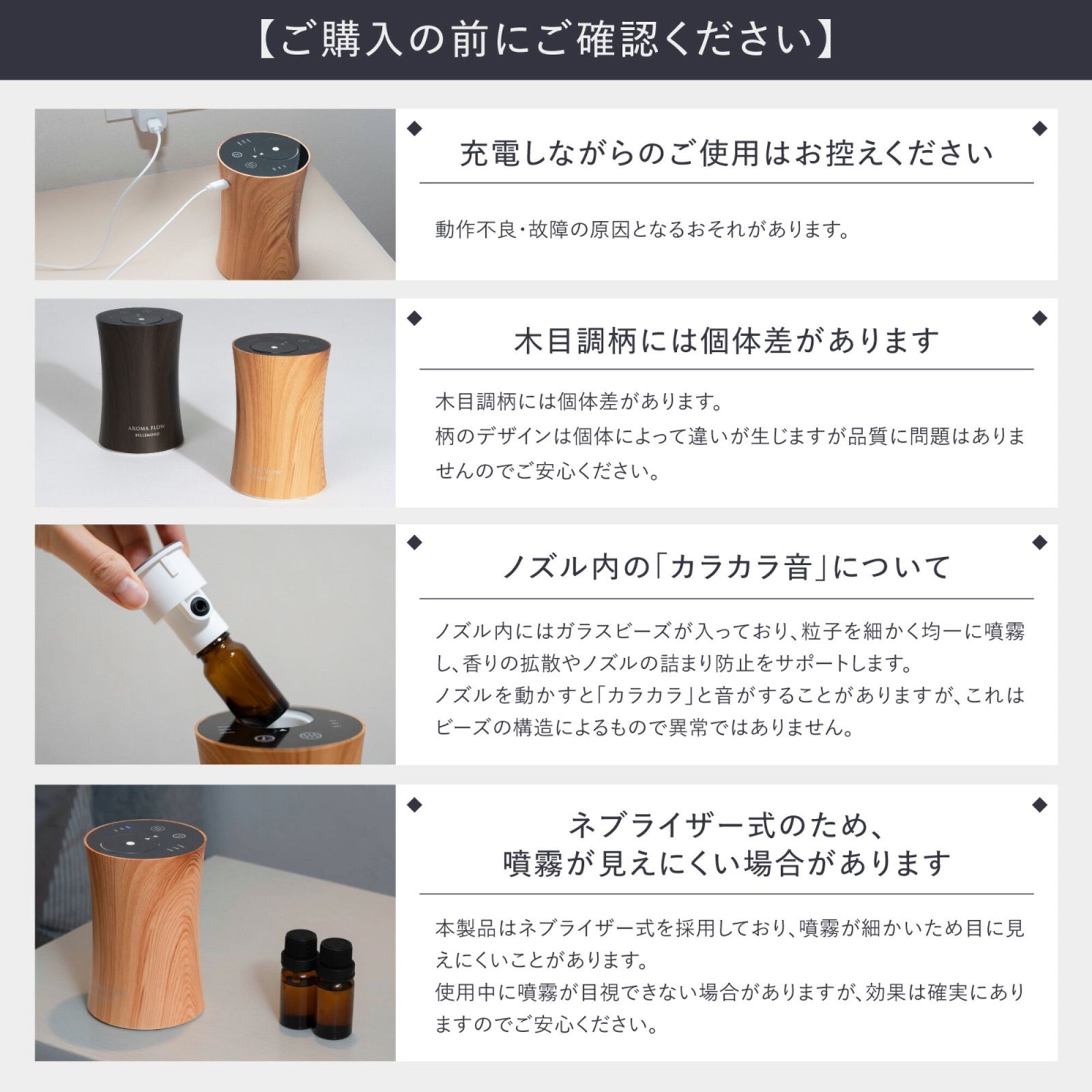 【ご購入の前にご確認ください】

充電しながらのご使用はお控えください

動作不良・故障の原因となるおそれがあります。

AROMA FLOW
BELLEMOND

木目調柄には個体差があります

木目調柄には個体差があります。
柄のデザインは個体によって違いが生じますが品質に問題はありませんのでご安心ください。

ノズル内の「カラカラ音」について

ノズル内にはガラスビーズが入っており、粒子を細かく均一に噴霧し、香りの拡散やノズルの詰まり防止をサポートします。
ノズルを動かすと「カラカラ」と音がすることがありますが、これはビーズの構造によるもので異常ではありません。

ネブライザー式のため、
噴霧が見えにくい場合があります

本製品はネブライザー式を採用しており、噴霧が細かいため目に見えにくいことがあります。
使用中に噴霧が目視できない場合がありますが、効果は確実にありますのでご安心ください。