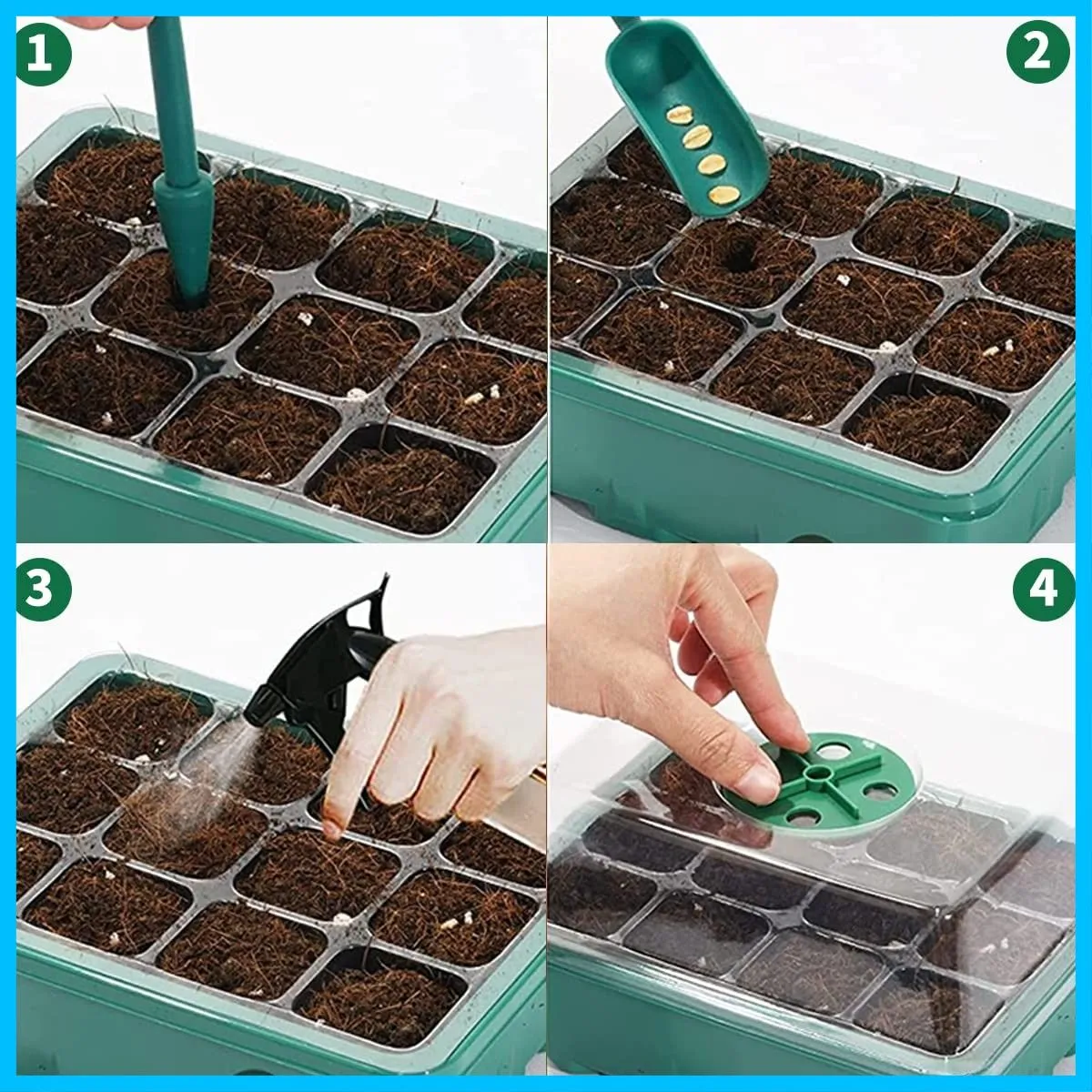 1

2

3

4