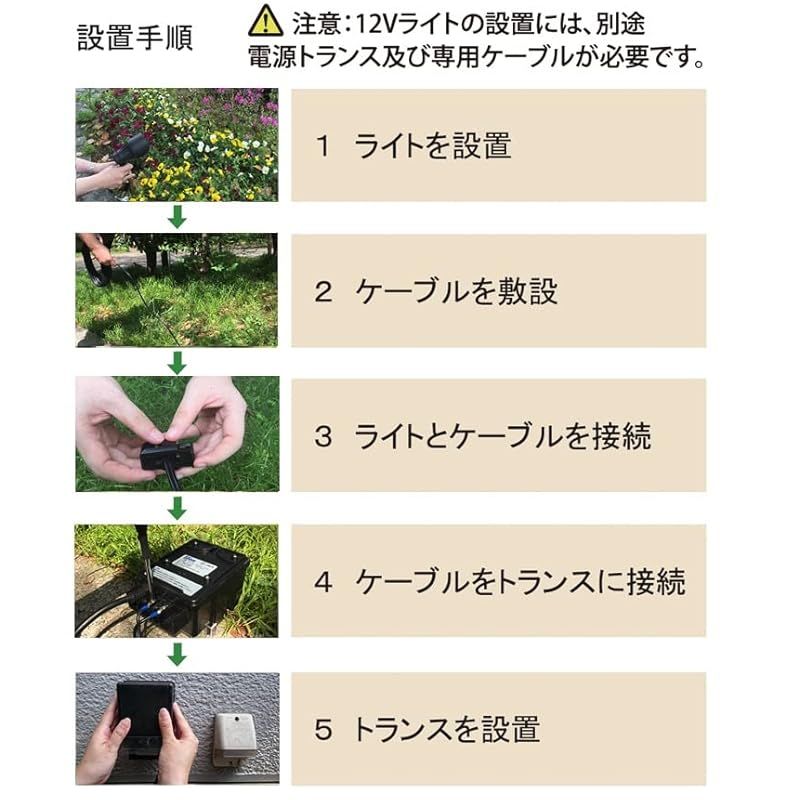 設置手順

注意：12Vライトの設置には、別途電源トランス及び専用ケーブルが必要です。

1　ライトを設置

2　ケーブルを敷設

3　ライトとケーブルを接続

4　ケーブルをトランスに接続

5　トランスを設置