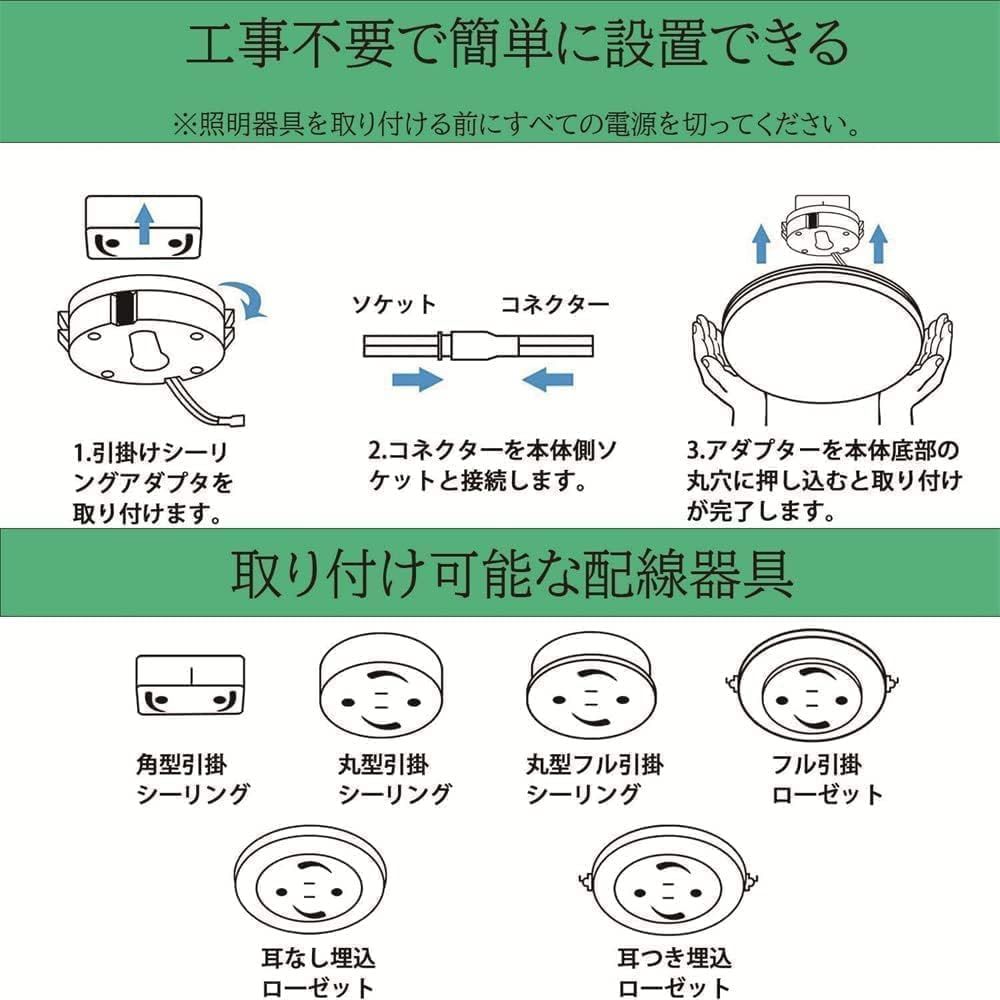 工事不要で簡単に設置できる

※照明器具を取り付ける前にすべての電源を切ってください。

ソケット　コネクター

1.引掛けシーリングアダプタを取り付けます。

2.コネクターを本体側ソケットと接続します。

3.アダプターを本体底部の丸穴に押し込むと取り付けが完了します。

取り付け可能な配線器具

角型引掛シーリング

丸型引掛シーリング

丸型フル引掛シーリング

フル引掛ローゼット

耳なし埋込ローゼット

耳つき埋込ローゼット