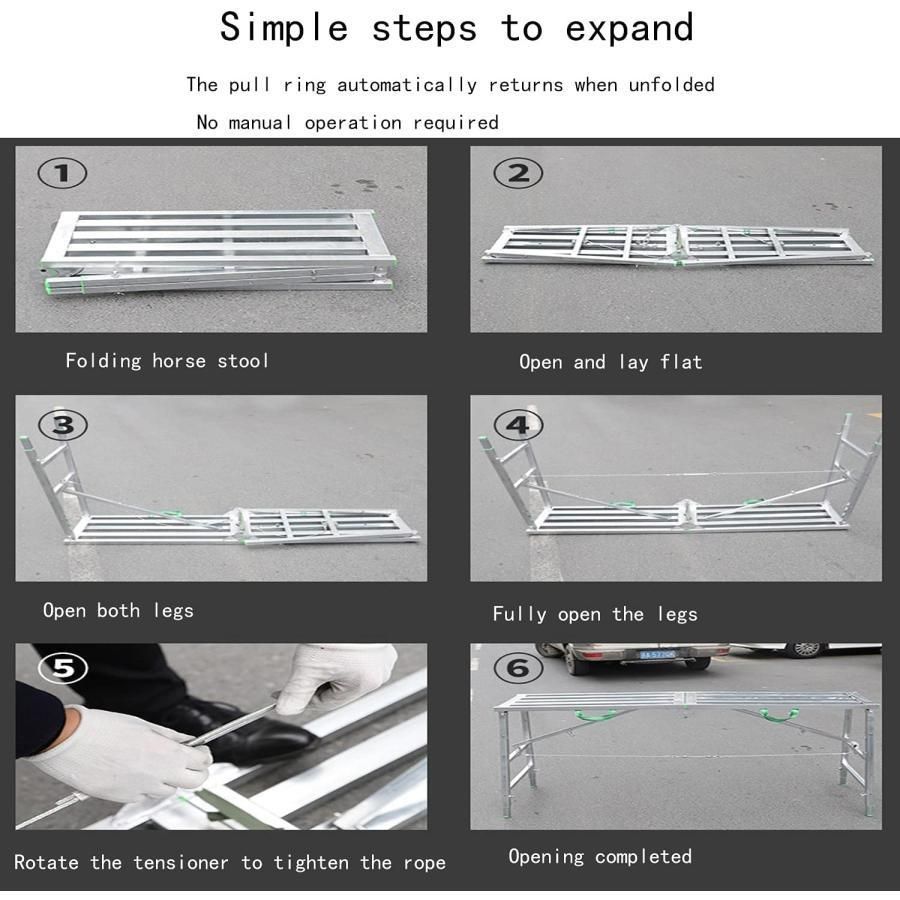 Simple steps to expand

The pull ring automatically returns when unfolded

No manual operation required

①

Folding horse stool

②

Open and lay flat

③

Open both legs

④

Fully open the legs

⑤

Rotate the tensioner to tighten the rope

⑥

Opening completed