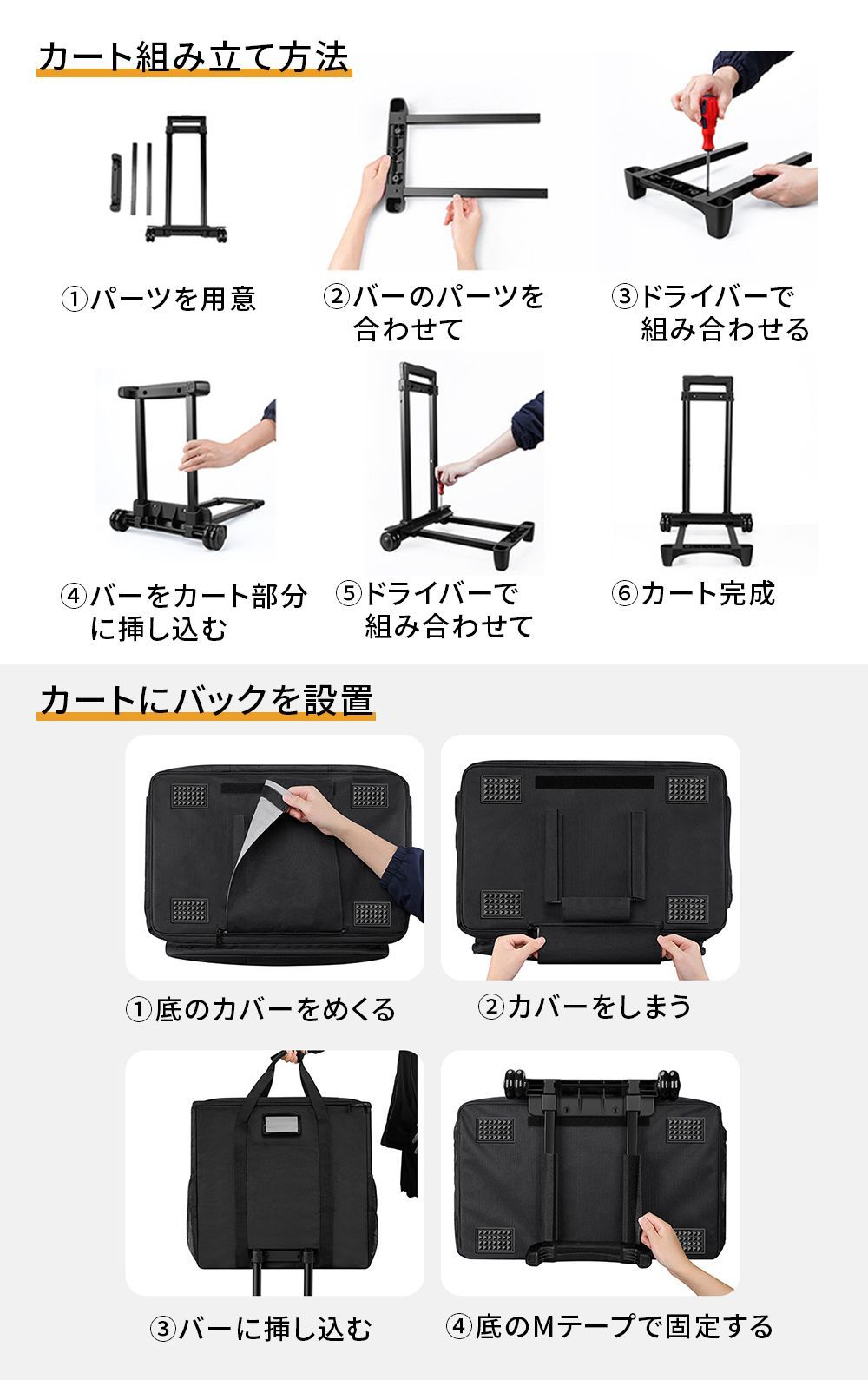 カート組み立て方法

①パーツを用意

②バーのパーツを合わせて

③ドライバーで組み合わせる

④バーをカート部分に挿し込む

⑤ドライバーで組み合わせて

⑥カート完成

カートにバックを設置

①底のカバーをめくる

②カバーをしまう

③バーに挿し込む

④底のMテープで固定する