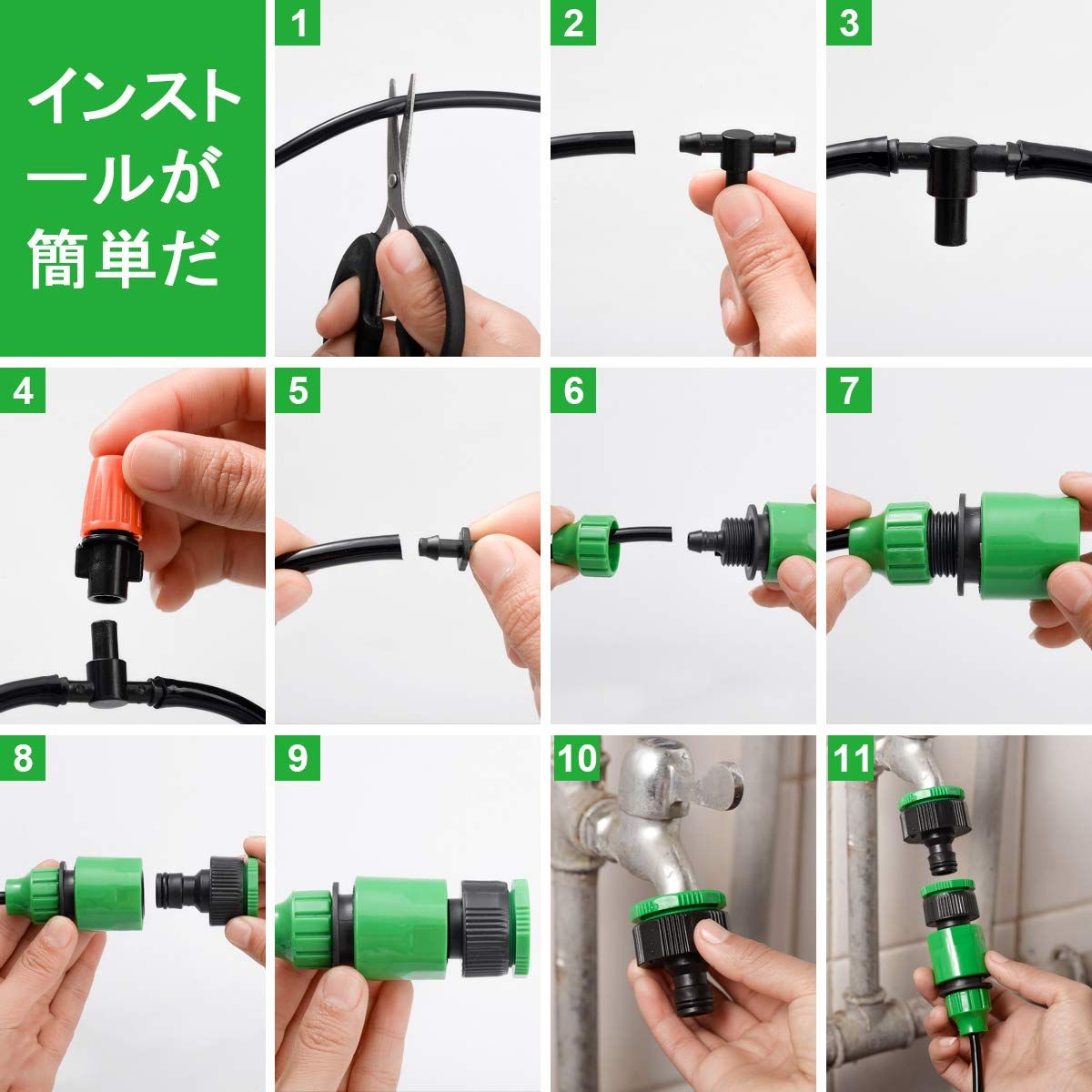 インストールが簡単だ

1

2

3

4

5

6

7

8

9

10

11