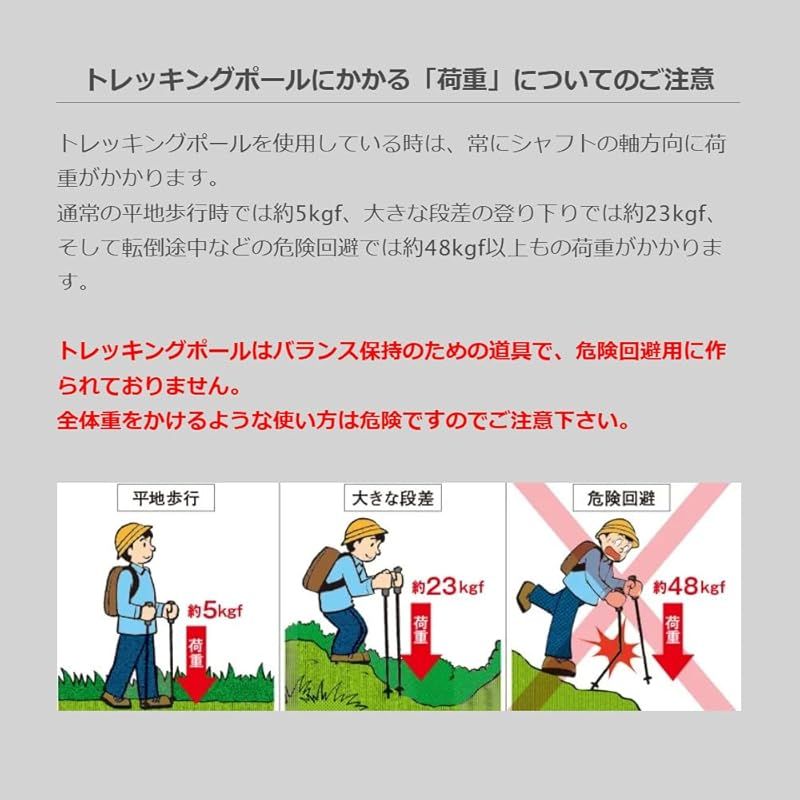 トレッキングポールにかかる「荷重」についてのご注意

トレッキングポールを使用している時は、常にシャフトの軸方向に荷重がかかります。
通常の平地歩行時では約5kgf、大きな段差の登り下りでは約23kgf、そして転倒途中などの危険回避では約48kgf以上もの荷重がかかります。

トレッキングポールはバランス保持のための道具で、危険回避用に作られておりません。
全体重をかけるような使い方は危険ですのでご注意下さい。

平地歩行
約5kgf
荷重

大きな段差
約23kgf
荷重

危険回避
約48kgf
荷重