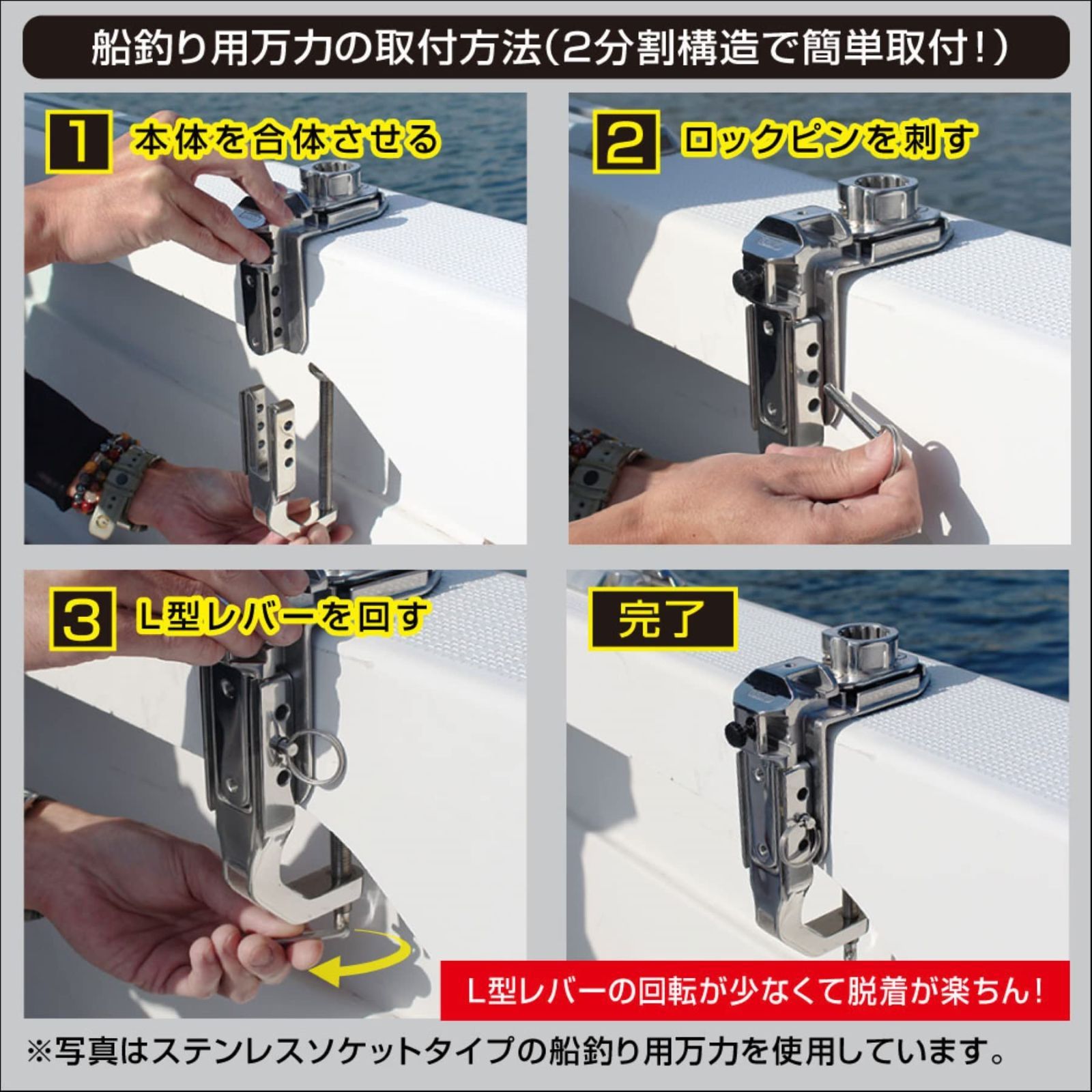 船釣り用万力の取付方法(2分割構造で簡単取付!)

1 本体を合体させる

2 ロックピンを刺す

3 L型レバーを回す

完了

L型レバーの回転が少なくて脱着が楽ちん!

※写真はステンレスソケットタイプの船釣り用万力を使用しています。