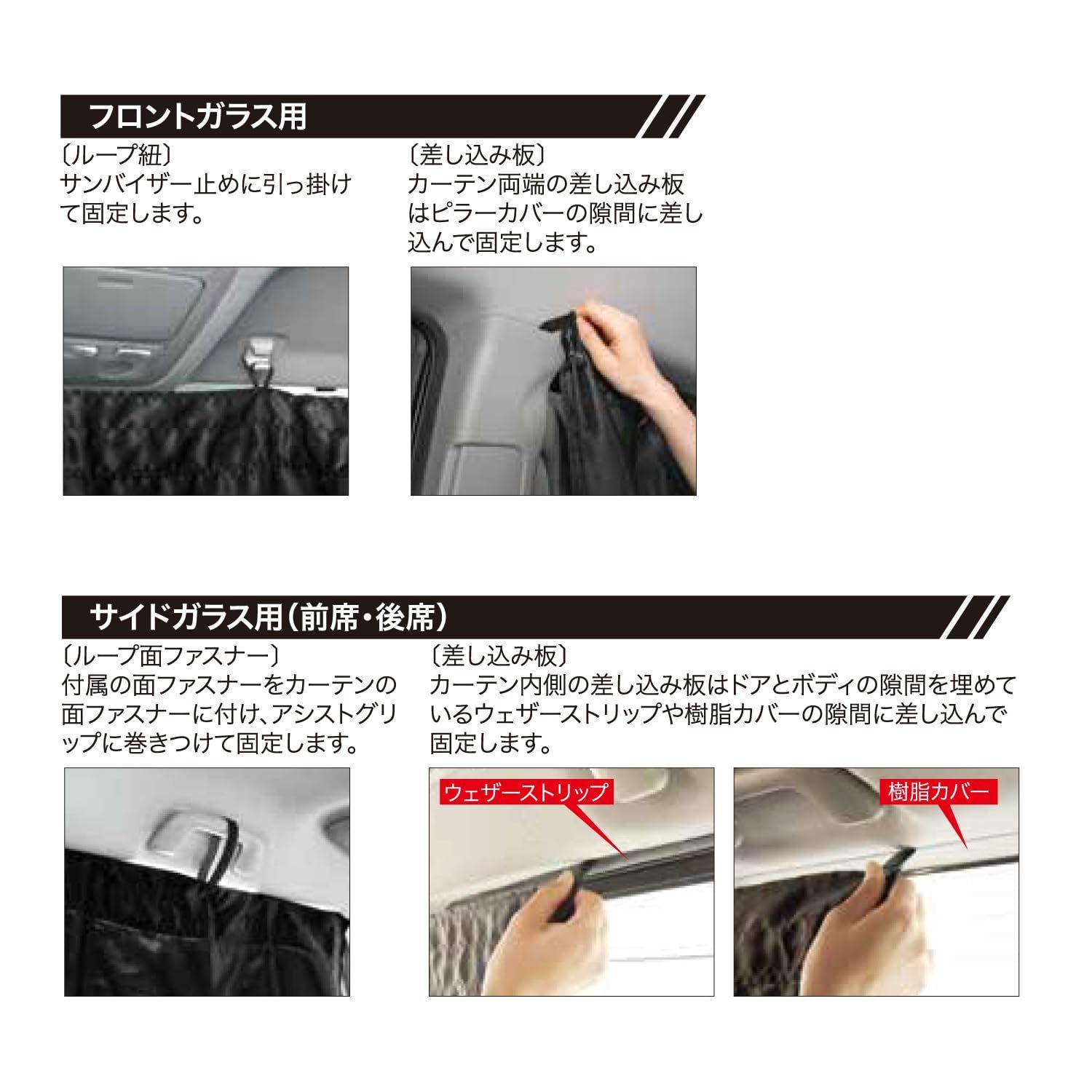 フロントガラス用

〔ループ紐〕
サンバイザー止めに引っ掛けて固定します。

〔差し込み板〕
カーテン両端の差し込み板はピラーカバーの隙間に差し込んで固定します。

サイドガラス用（前席・後席）

〔ループ面ファスナー〕
付属の面ファスナーをカーテンの面ファスナーに付け、アシストグリップに巻きつけて固定します。

〔差し込み板〕
カーテン内側の差し込み板はドアとボディの隙間を埋めているウェザーストリップや樹脂カバーの隙間に差し込んで固定します。

ウェザーストリップ

樹脂カバー