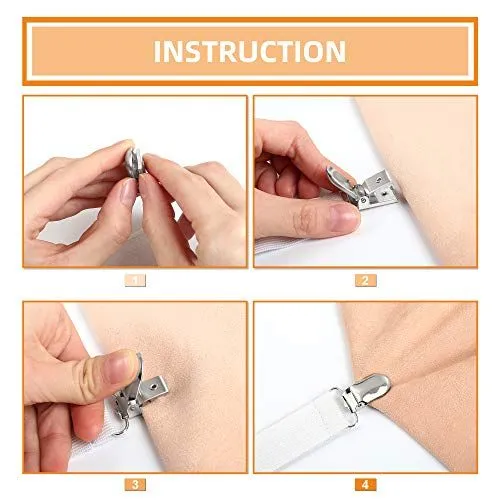 INSTRUCTION

1

2

3

4