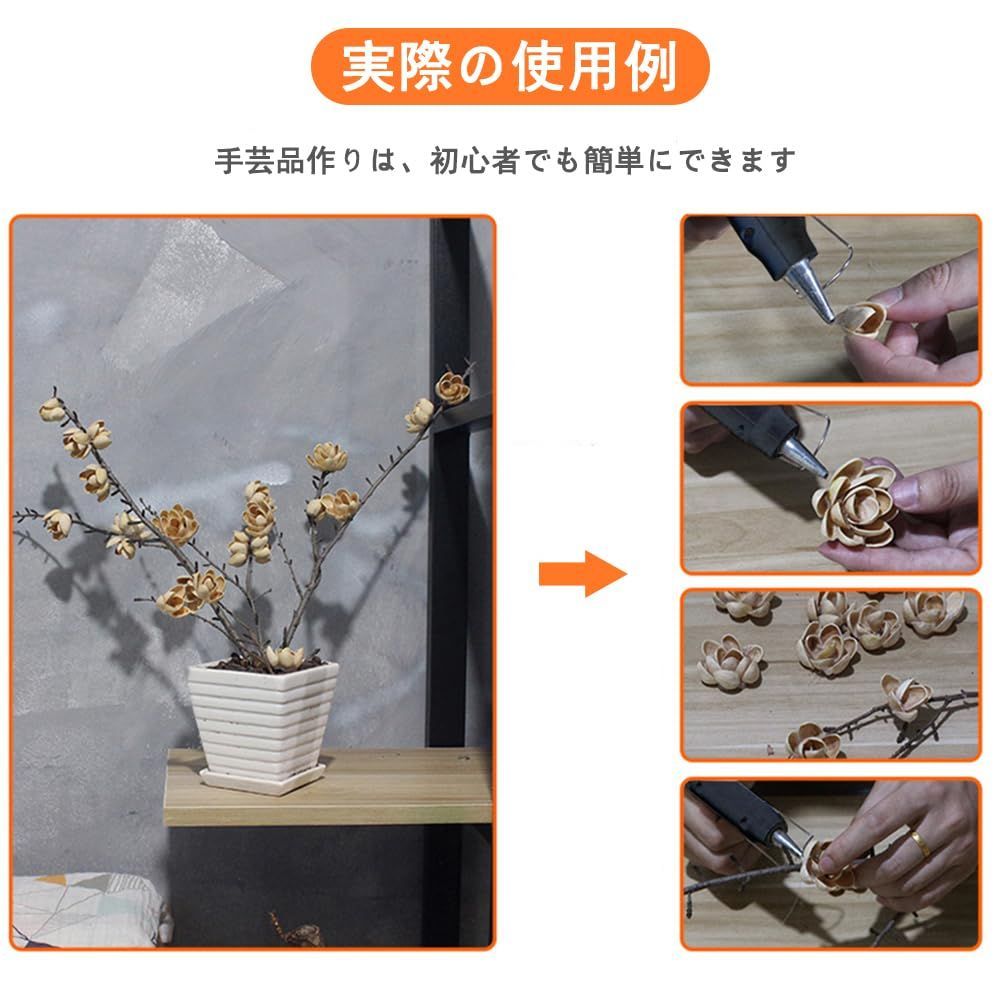 実際の使用例

手芸品作りは、初心者でも簡単にできます