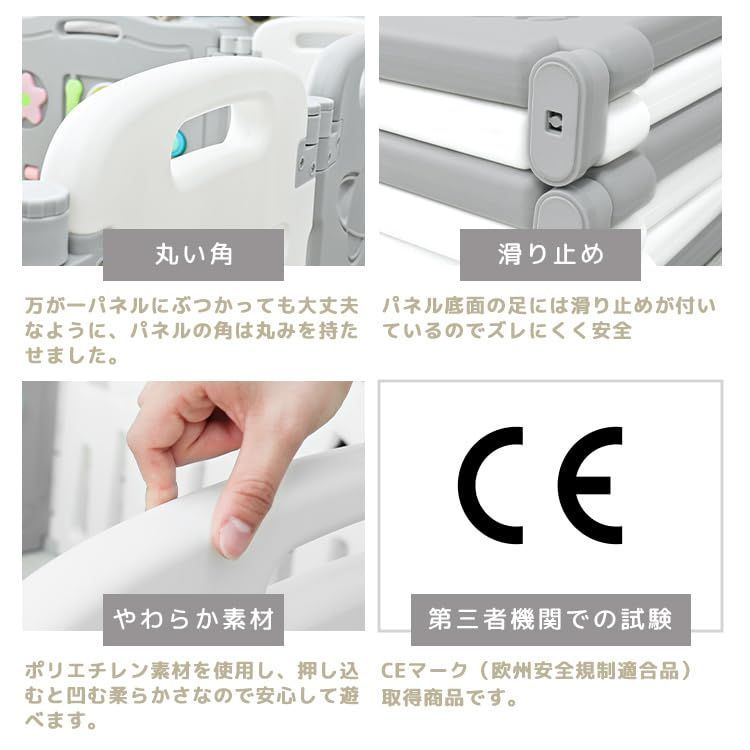 丸い角

万が一パネルにぶつかっても大丈夫なように、パネルの角は丸みを持たせました。

滑り止め

パネル底面の足には滑り止めが付いているのでズレにくく安全

やわらか素材

ポリエチレン素材を使用し、押し込むと凹む柔らかさなので安心して遊べます。

CE

第三者機関での試験

CEマーク（欧州安全規制適合品）取得商品です。