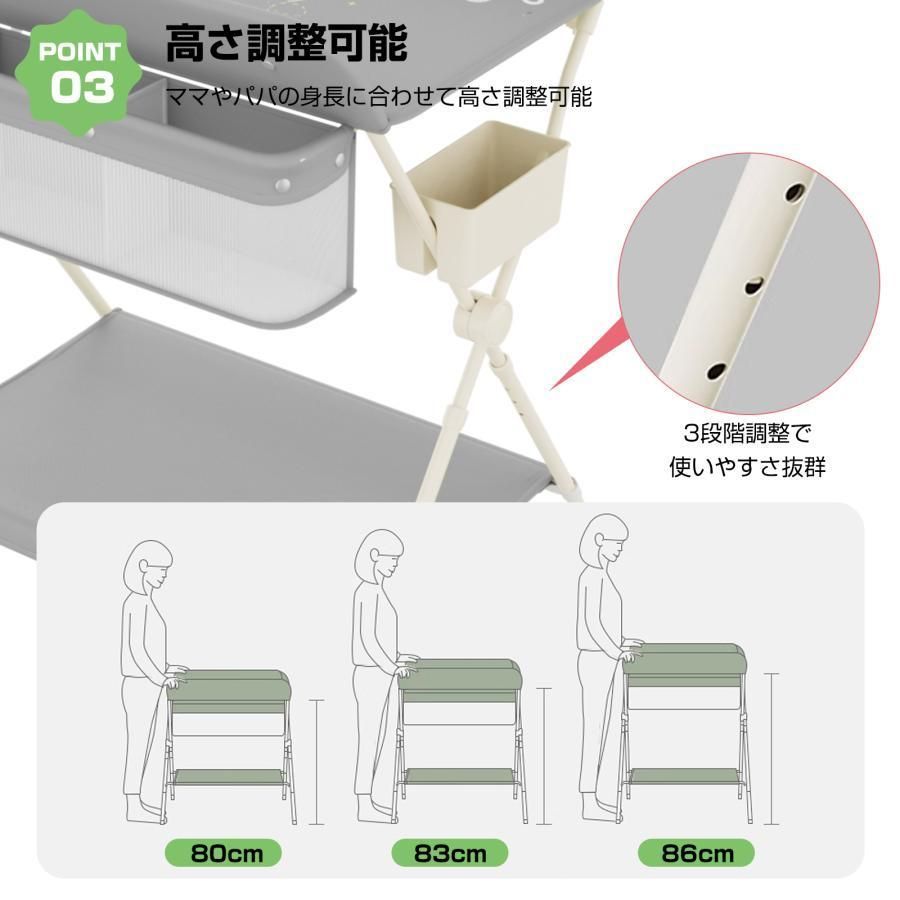 POINT 03

高さ調整可能

ママやパパの身長に合わせて高さ調整可能

3段階調整で
使いやすさ抜群

80cm

83cm

86cm