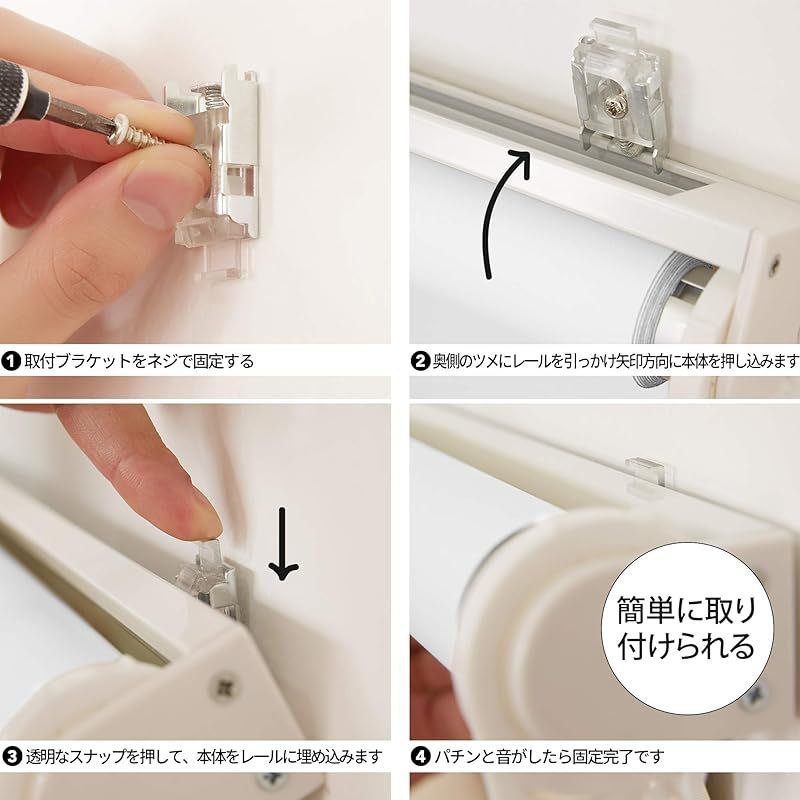 ❶ 取付ブラケットをネジで固定する

❷ 奥側のツメにレールを引っかけ矢印方向に本体を押し込みます

❸ 透明なスナップを押して、本体をレールに埋め込みます

❹ パチンと音がしたら固定完了です

簡単に取り付けられる