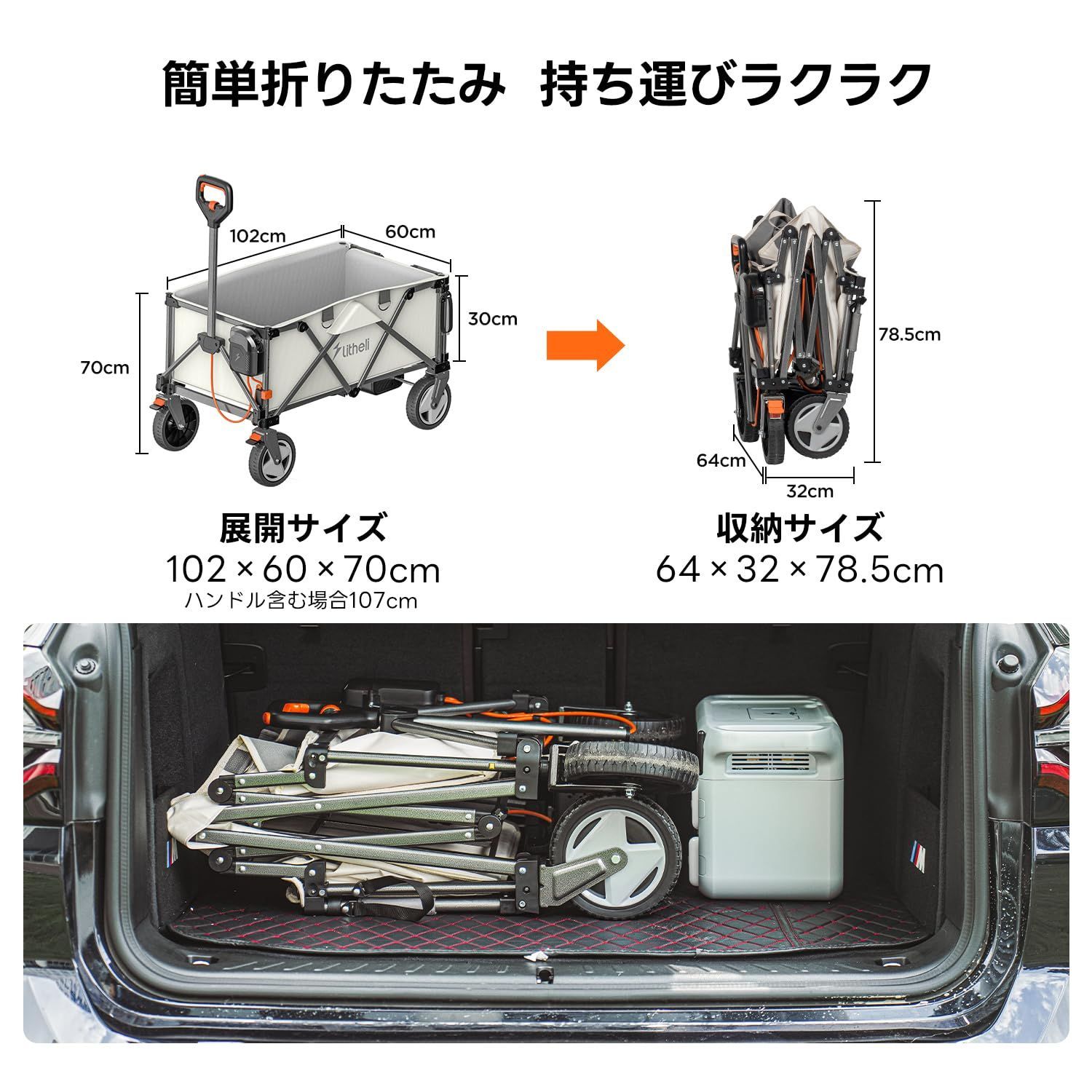 簡単折りたたみ　持ち運びラクラク

102cm
60cm
30cm
70cm
Litheli

78.5cm
64cm
32cm

展開サイズ
102 × 60 × 70cm
ハンドル含む場合107cm

収納サイズ
64 × 32 × 78.5cm

M