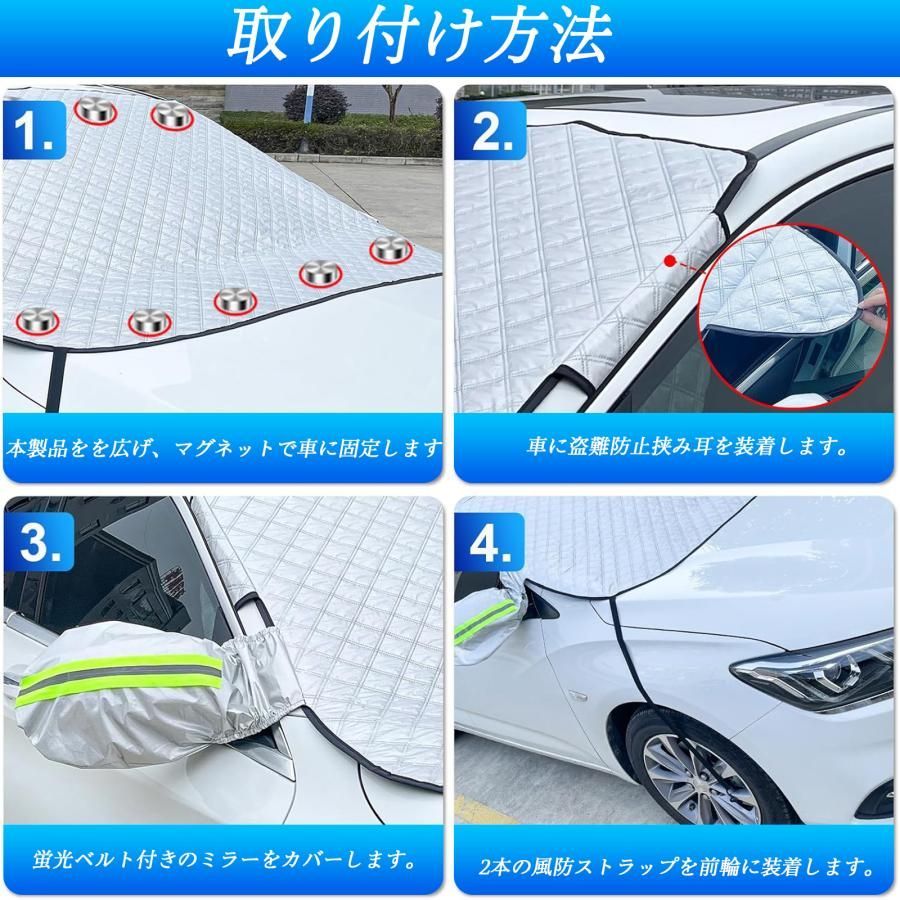 取り付け方法

1.

本製品をを広げ、マグネットで車に固定します

2.

車に盗難防止挟み耳を装着します。

3.

蛍光ベルト付きのミラーをカバーします。

4.

2本の風防ストラップを前輪に装着します。