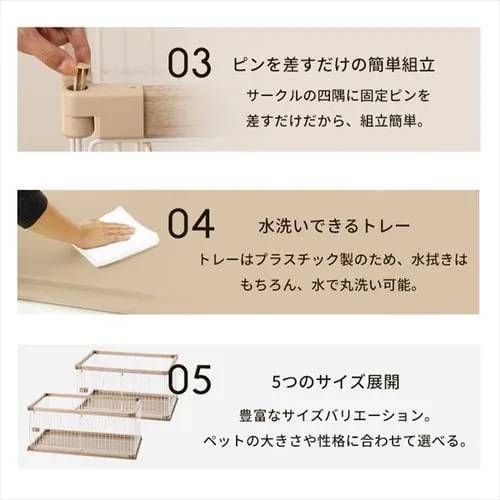 03 ピンを差すだけの簡単組立

サークルの四隅に固定ピンを差すだけだから、組立簡単。

04 水洗いできるトレー

トレーはプラスチック製のため、水拭きはもちろん、水で丸洗い可能。

05 5つのサイズ展開

豊富なサイズバリエーション。ペットの大きさや性格に合わせて選べる。