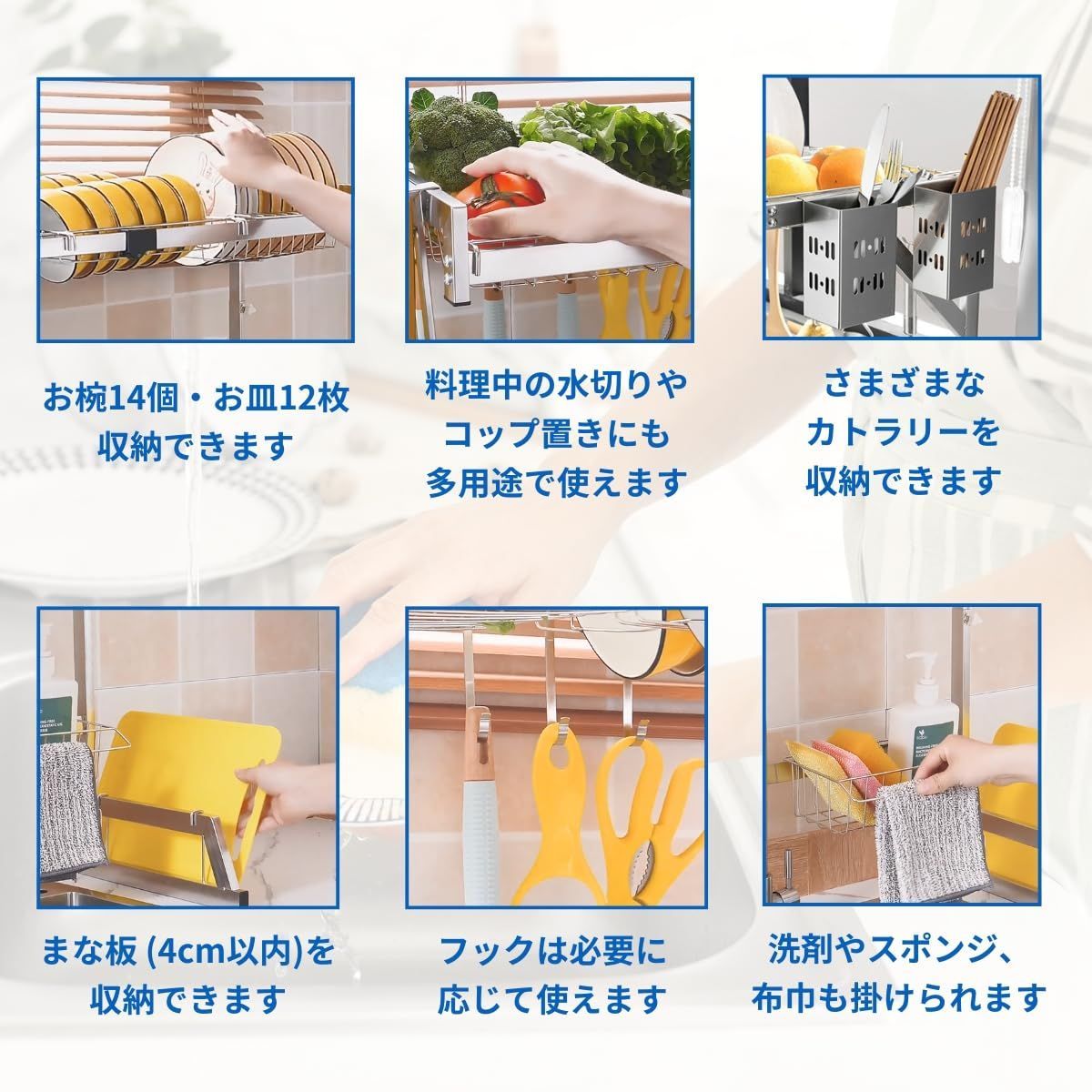 お椀14個・お皿12枚
収納できます

料理中の水切りや
コップ置きにも
多用途で使えます

さまざまな
カトラリーを
収納できます

まな板 (4cm以内)を
収納できます

フックは必要に
応じて使えます

洗剤やスポンジ、
布巾も掛けられます