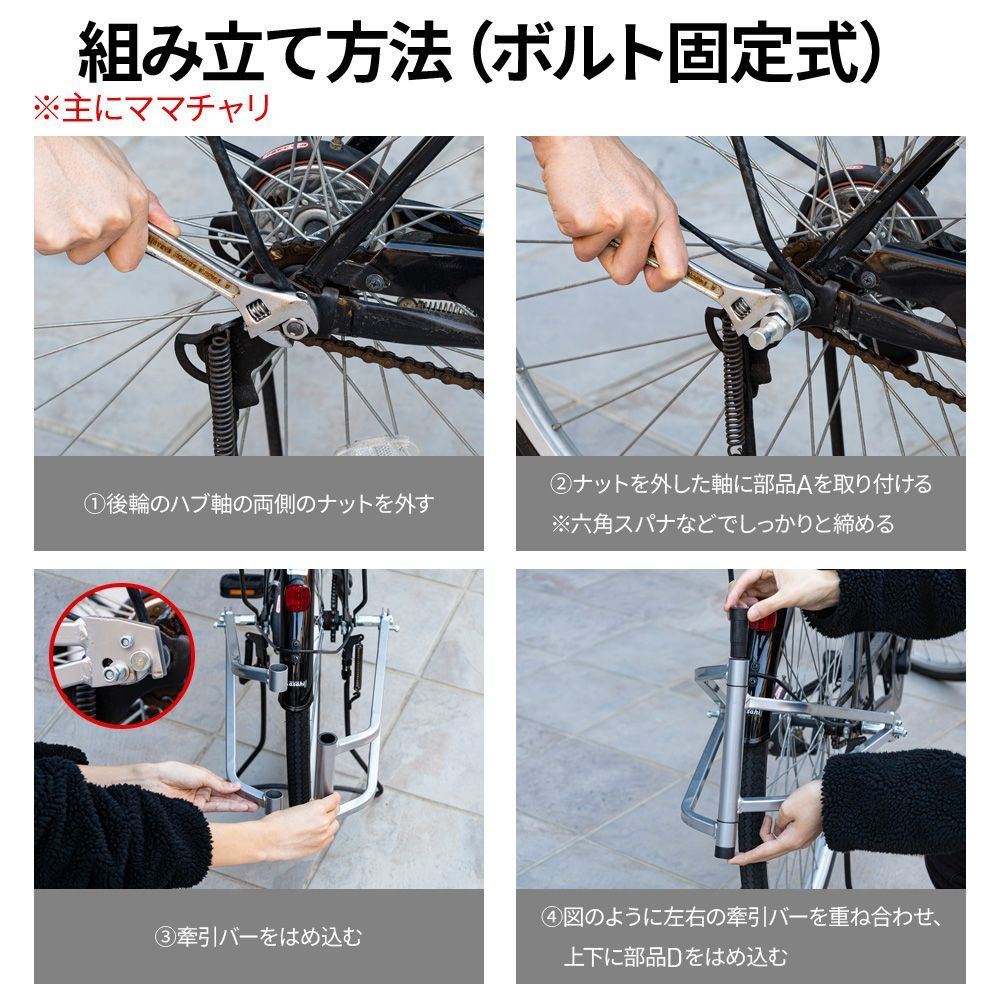 組み立て方法（ボルト固定式）
※主にママチャリ

①後輪のハブ軸の両側のナットを外す

②ナットを外した軸に部品Aを取り付ける
※六角スパナなどでしっかりと締める

③牽引バーをはめ込む

④図のように左右の牽引バーを重ね合わせ、上下に部品Dをはめ込む