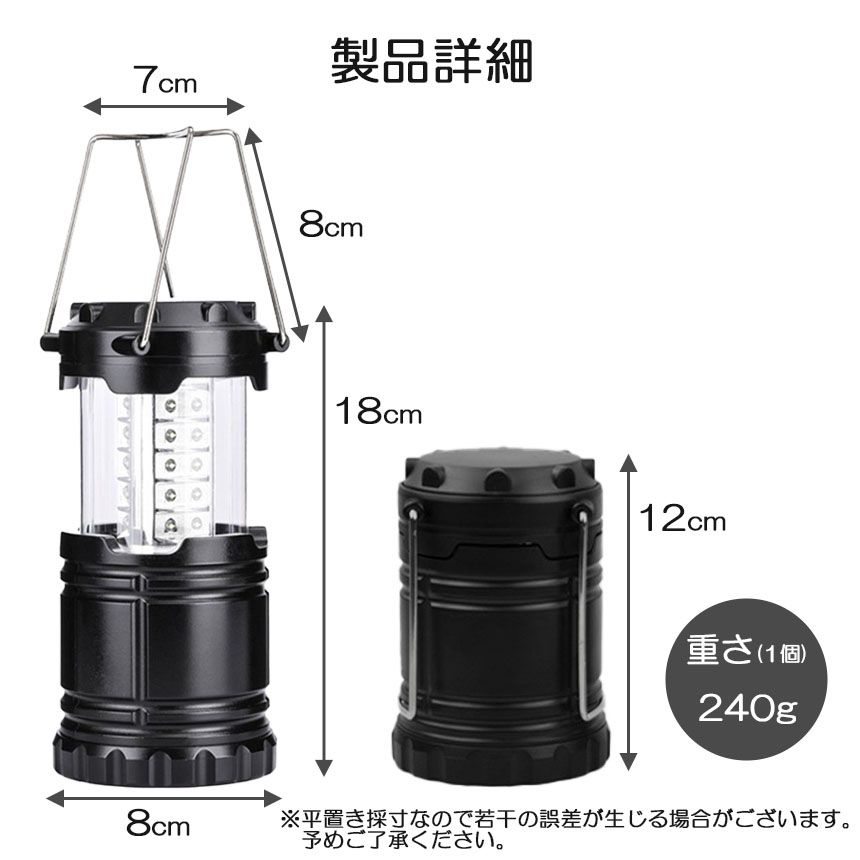 製品詳細

7cm

8cm

18cm

12cm

重さ(1個)

240g

8cm

※平置き採寸なので若干の誤差が生じる場合がございます。予めご了承ください。