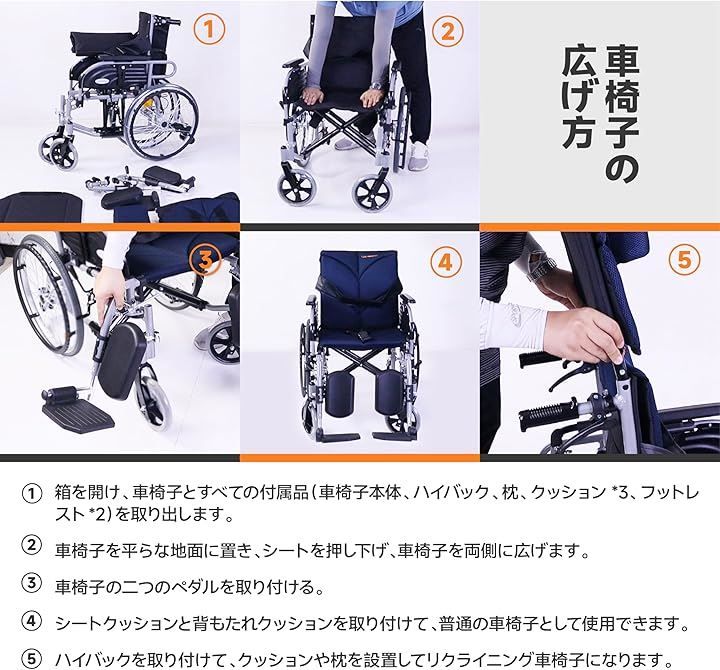 ①

②

車椅子の広げ方

③

④

⑤

① 箱を開け、車椅子とすべての付属品(車椅子本体、ハイバック、枕、クッション *3、フットレスト *2)を取り出します。

② 車椅子を平らな地面に置き、シートを押し下げ、車椅子を両側に広げます。

③ 車椅子の二つのペダルを取り付ける。

④ シートクッションと背もたれクッションを取り付けて、普通の車椅子として使用できます。

⑤ ハイバックを取り付けて、クッションや枕を設置してリクライニング車椅子になります。