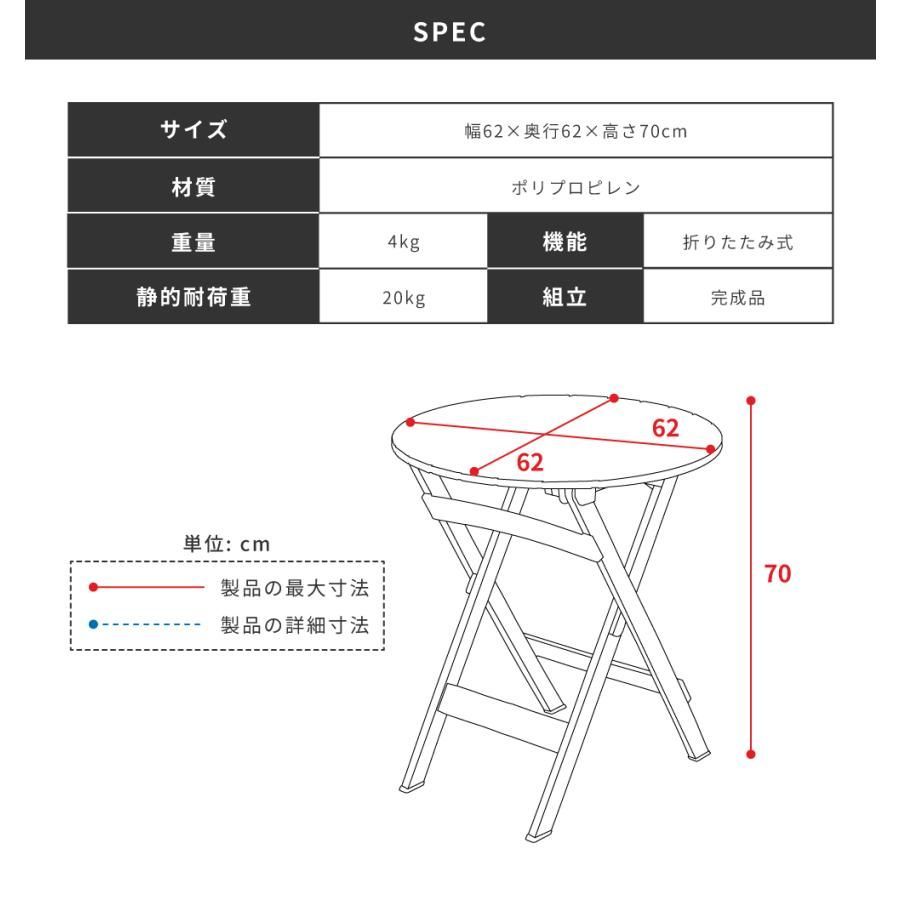 SPEC

| サイズ | 幅62×奥行62×高さ70cm | | |
|---|---|---|---|
| 材質 | ポリプロピレン | | |
| 重量 | 4kg | 機能 | 折りたたみ式 |
| 静的耐荷重 | 20kg | 組立 | 完成品 |

62
62
70

単位: cm
製品の最大寸法
製品の詳細寸法