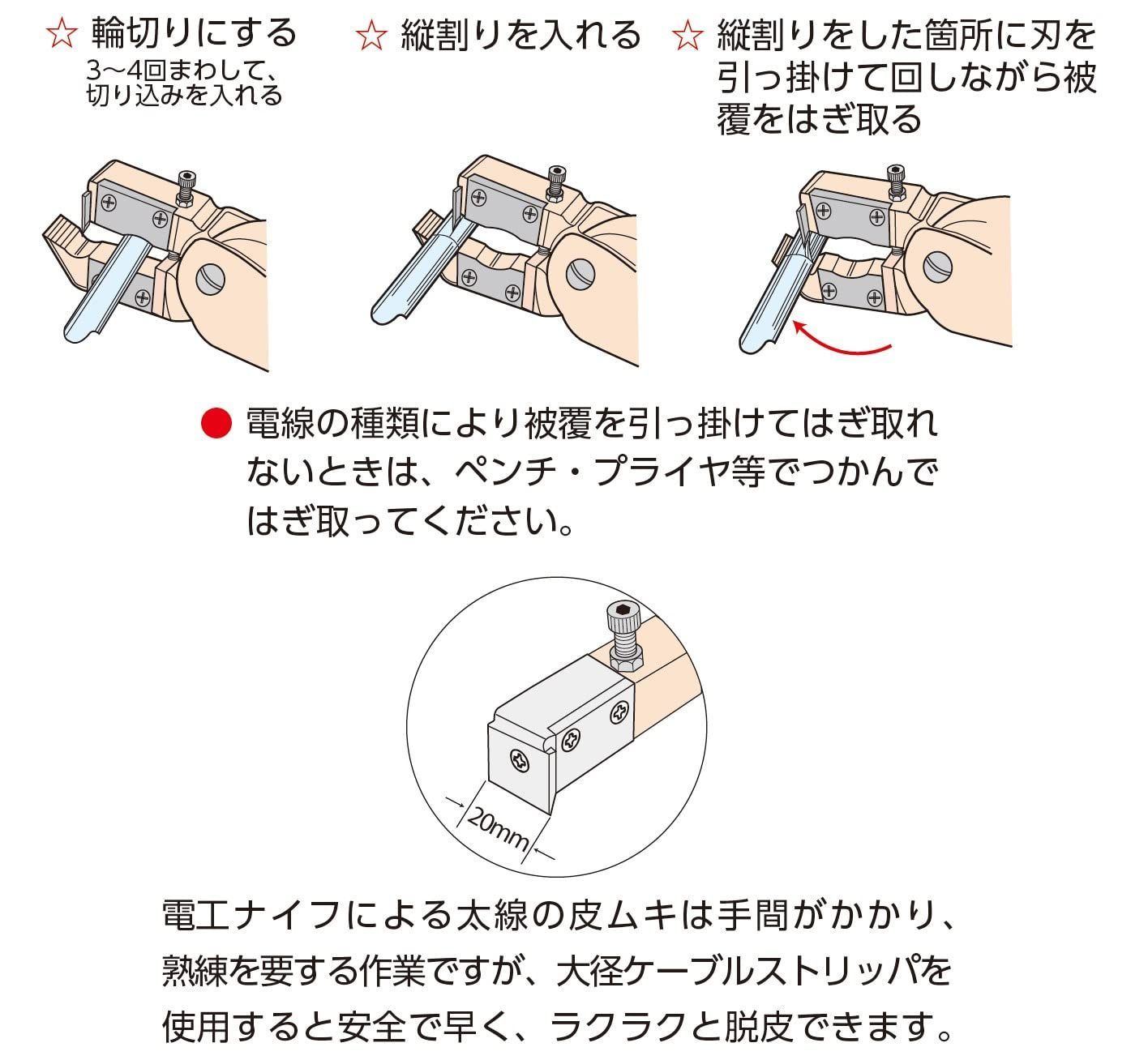 ☆ 輪切りにする
3〜4回まわして、切り込みを入れる

☆ 縦割りを入れる

☆ 縦割りをした箇所に刃を引っ掛けて回しながら被覆をはぎ取る

● 電線の種類により被覆を引っ掛けてはぎ取れないときは、ペンチ・プライヤ等でつかんではぎ取ってください。

20mm

電工ナイフによる太線の皮ムキは手間がかかり、熟練を要する作業ですが、大径ケーブルストリッパを使用すると安全で早く、ラクラクと脱皮できます。