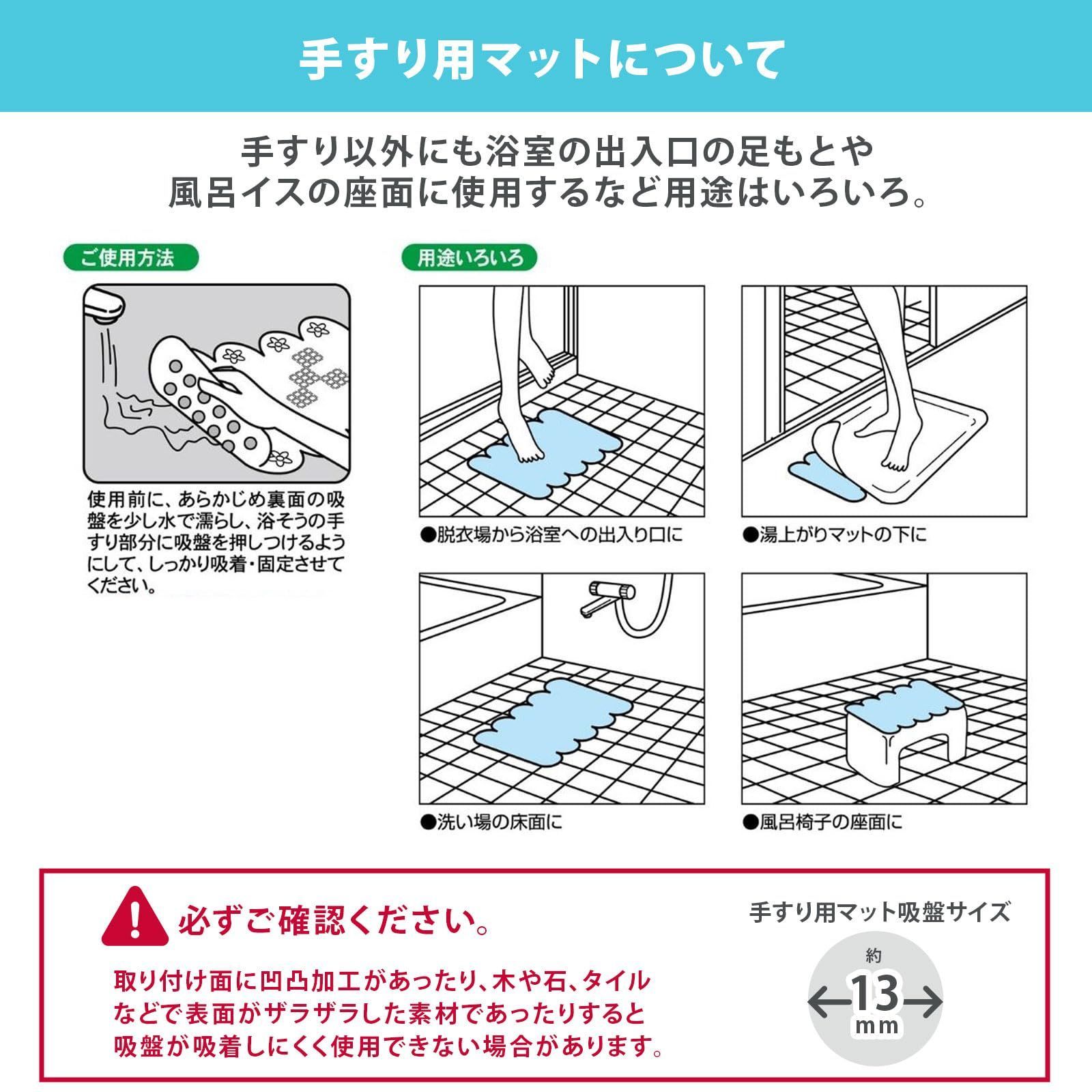 手すり用マットについて

手すり以外にも浴室の出入口の足もとや風呂イスの座面に使用するなど用途はいろいろ。

ご使用方法

使用前に、あらかじめ裏面の吸盤を少し水で濡らし、浴そうの手すり部分に吸盤を押しつけるようにして、しっかり吸着・固定させてください。

用途いろいろ

●脱衣場から浴室への出入り口に

●湯上がりマットの下に

●洗い場の床面に

●風呂椅子の座面に

必ずご確認ください。

取り付け面に凹凸加工があったり、木や石、タイルなどで表面がザラザラした素材であったりすると吸盤が吸着しにくく使用できない場合があります。

手すり用マット吸盤サイズ

約
13
mm