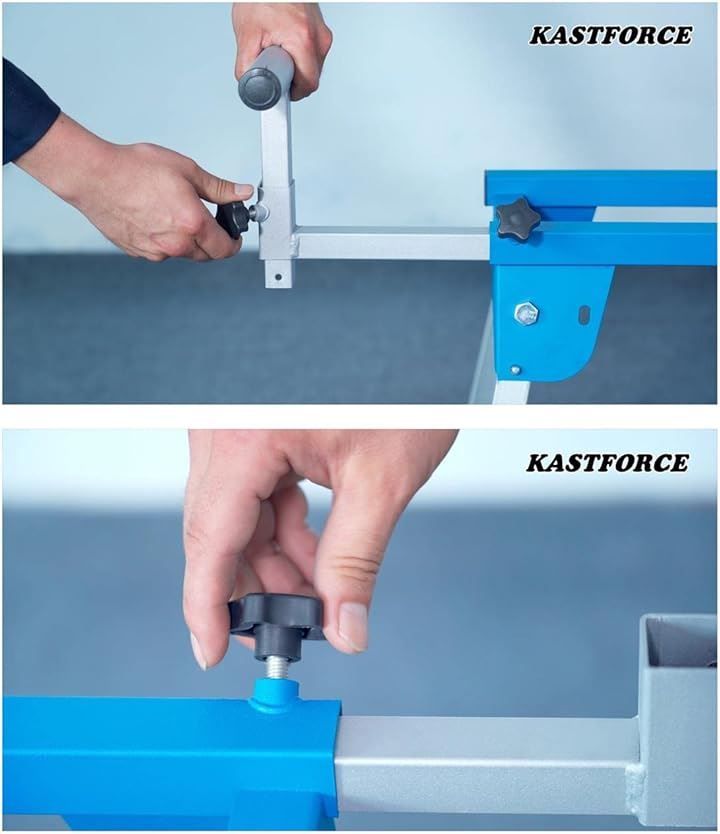 KASTFORCE

KASTFORCE