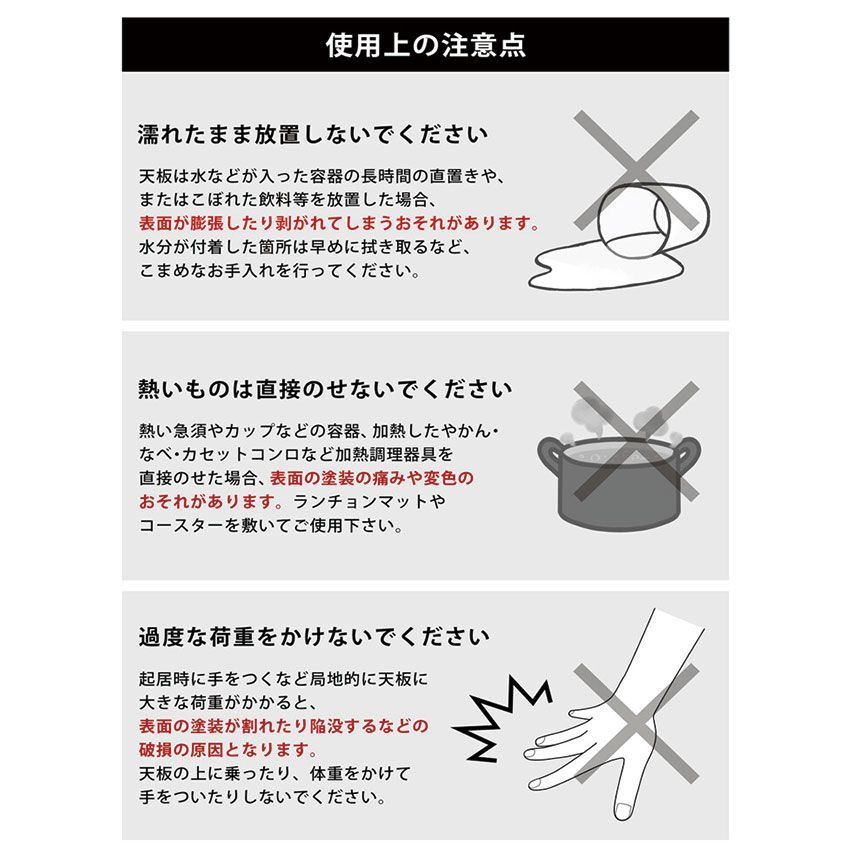 使用上の注意点

濡れたまま放置しないでください

天板は水などが入った容器の長時間の直置きや、またはこぼれた飲料等を放置した場合、表面が膨張したり剥がれてしまうおそれがあります。水分が付着した箇所は早めに拭き取るなど、こまめなお手入れを行ってください。

熱いものは直接のせないでください

熱い急須やカップなどの容器、加熱したやかん・なべ・カセットコンロなど加熱調理器具を直接のせた場合、表面の塗装の痛みや変色のおそれがあります。ランチョンマットやコースターを敷いてご使用下さい。

過度な荷重をかけないでください

起居時に手をつくなど局地的に天板に大きな荷重がかかると、表面の塗装が割れたり陥没するなどの破損の原因となります。天板の上に乗ったり、体重をかけて手をついたりしないでください。