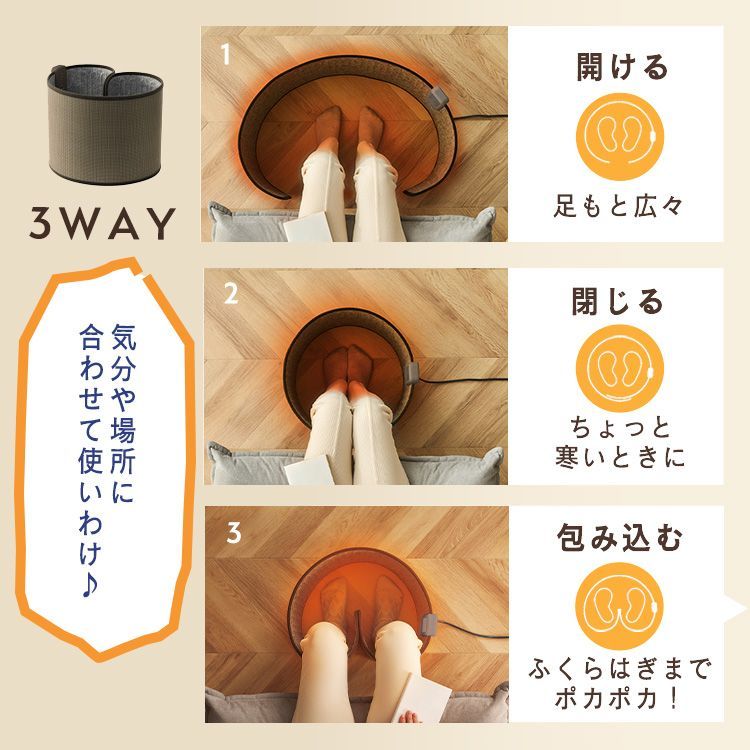 3WAY

気分や場所に合わせて使いわけ♪

1

開ける

足もと広々

2

閉じる

ちょっと寒いときに

3

包み込む

ふくらはぎまでポカポカ！