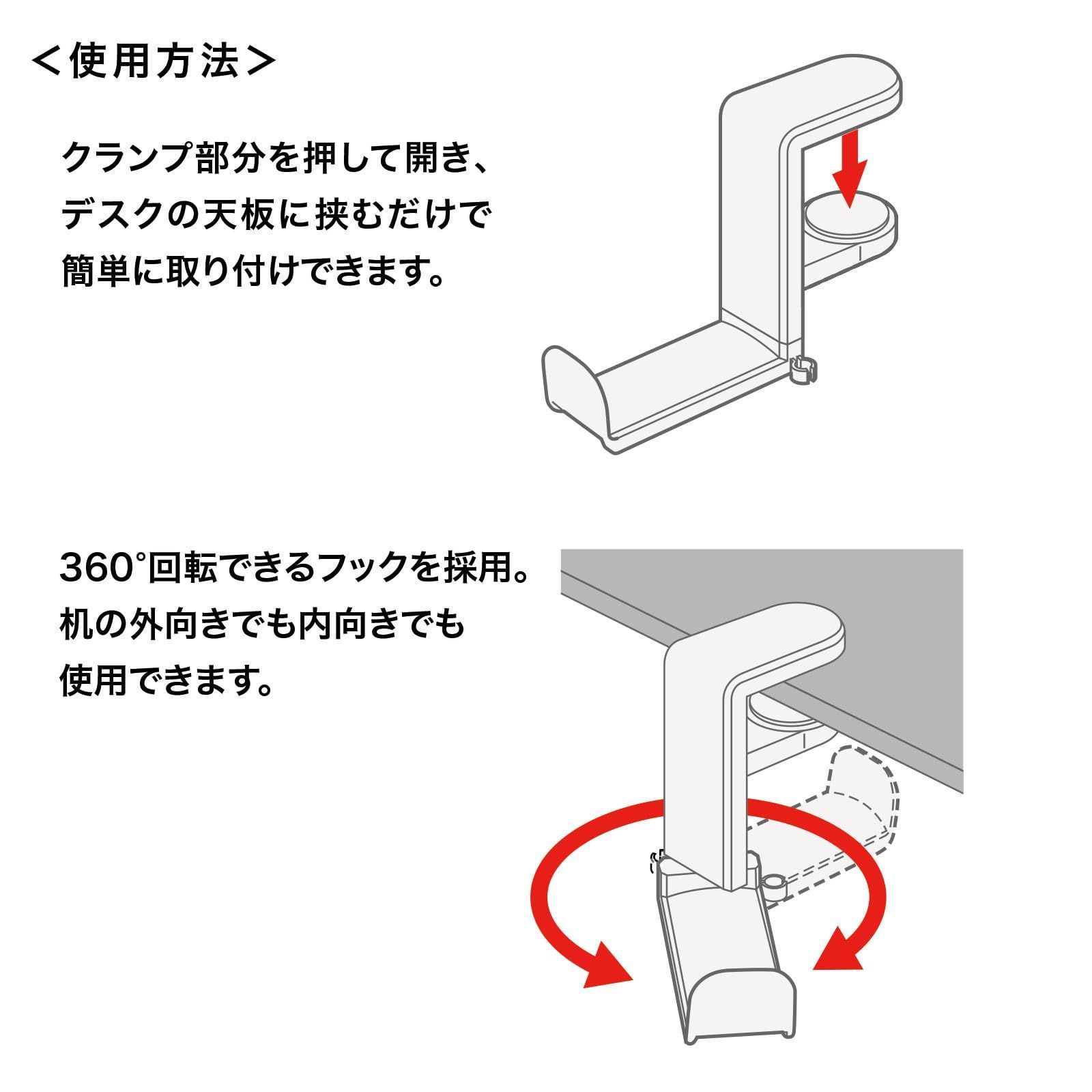 ＜使用方法＞

クランプ部分を押して開き、デスクの天板に挟むだけで簡単に取り付けできます。

360°回転できるフックを採用。机の外向きでも内向きでも使用できます。