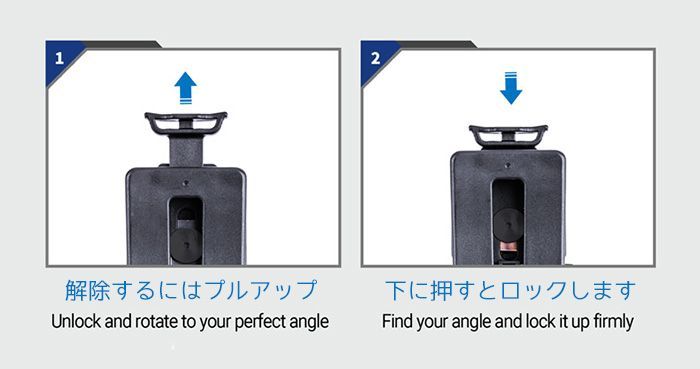 1

解除するにはプルアップ

Unlock and rotate to your perfect angle

2

下に押すとロックします

Find your angle and lock it up firmly