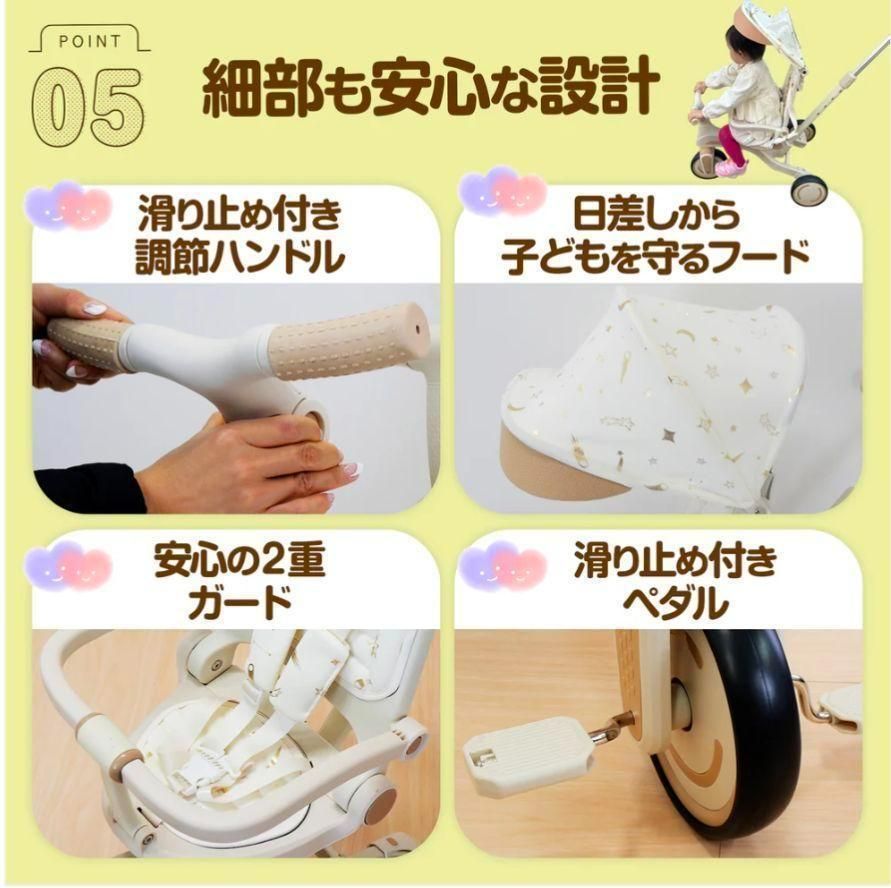 POINT
05
細部も安心な設計

滑り止め付き
調節ハンドル

日差しから
子どもを守るフード

安心の2重
ガード

滑り止め付き
ペダル